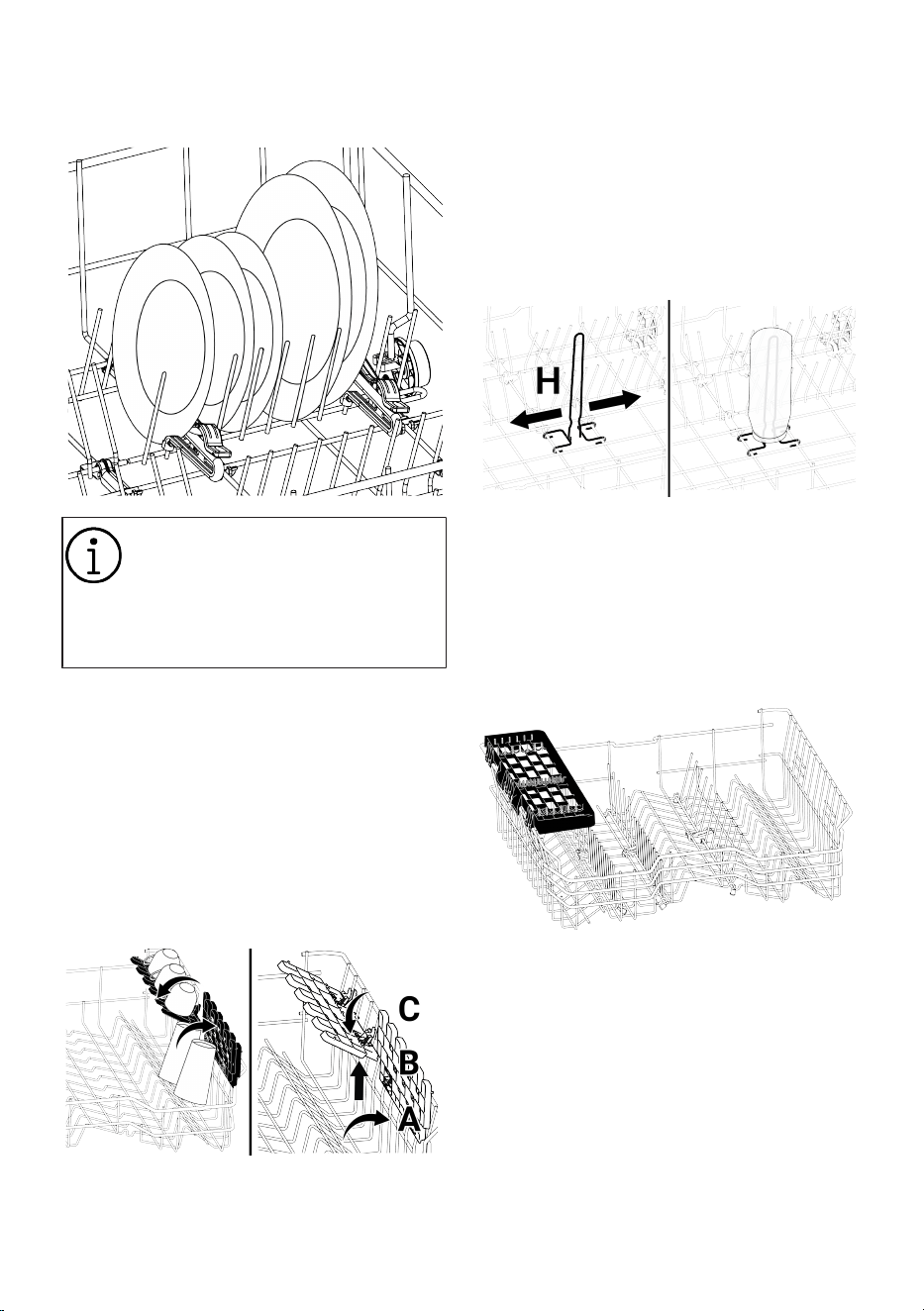 H

C

B

A