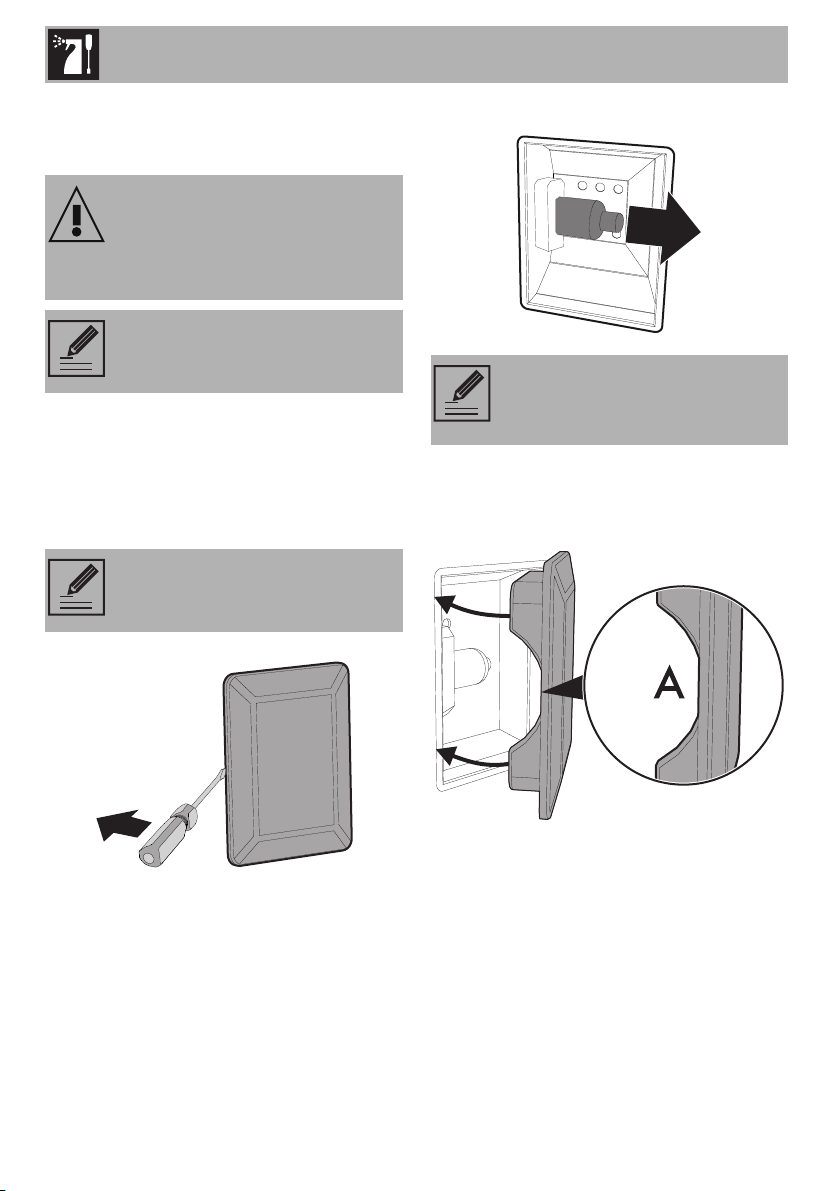 A