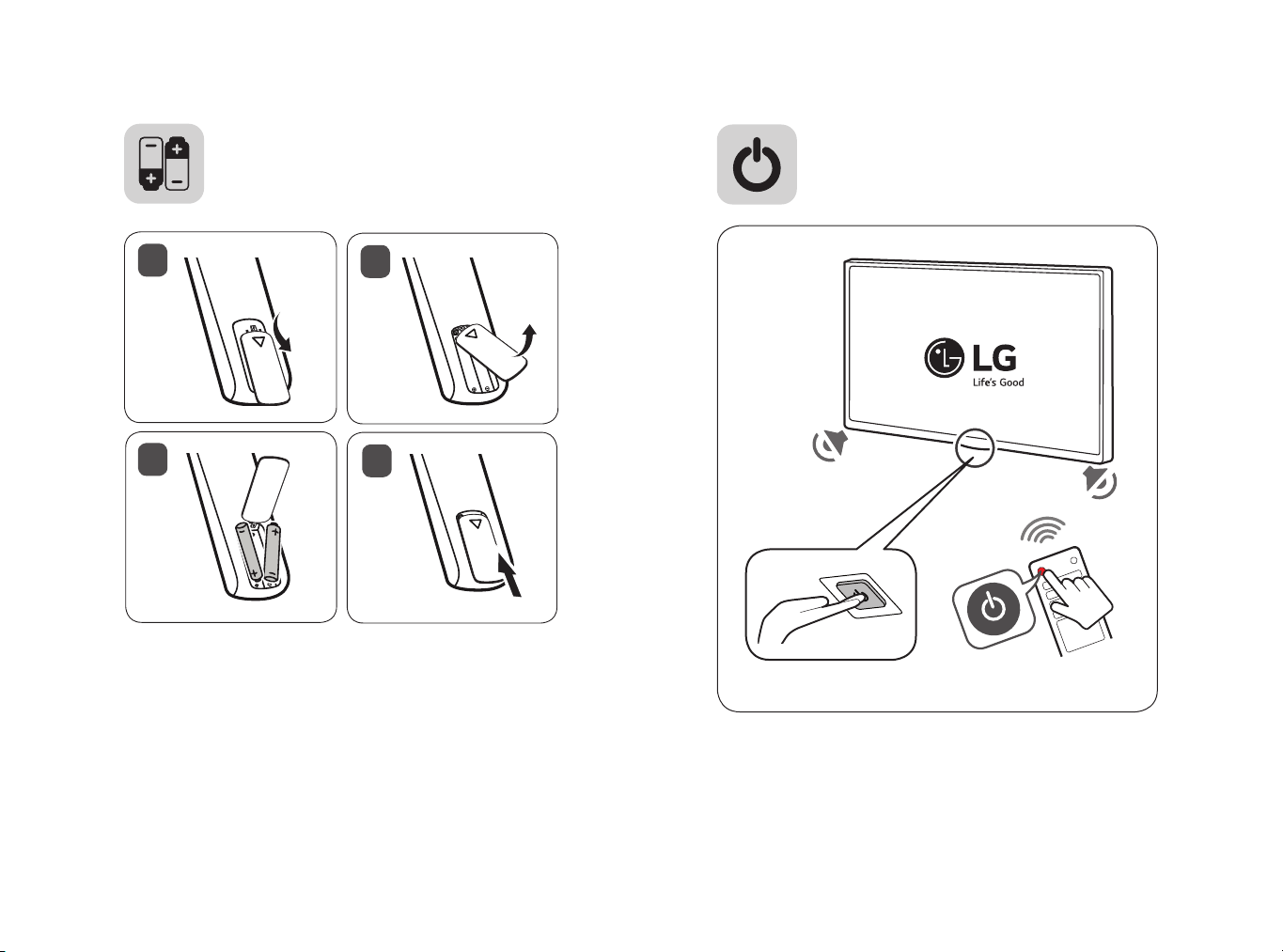 LG
Life's Good