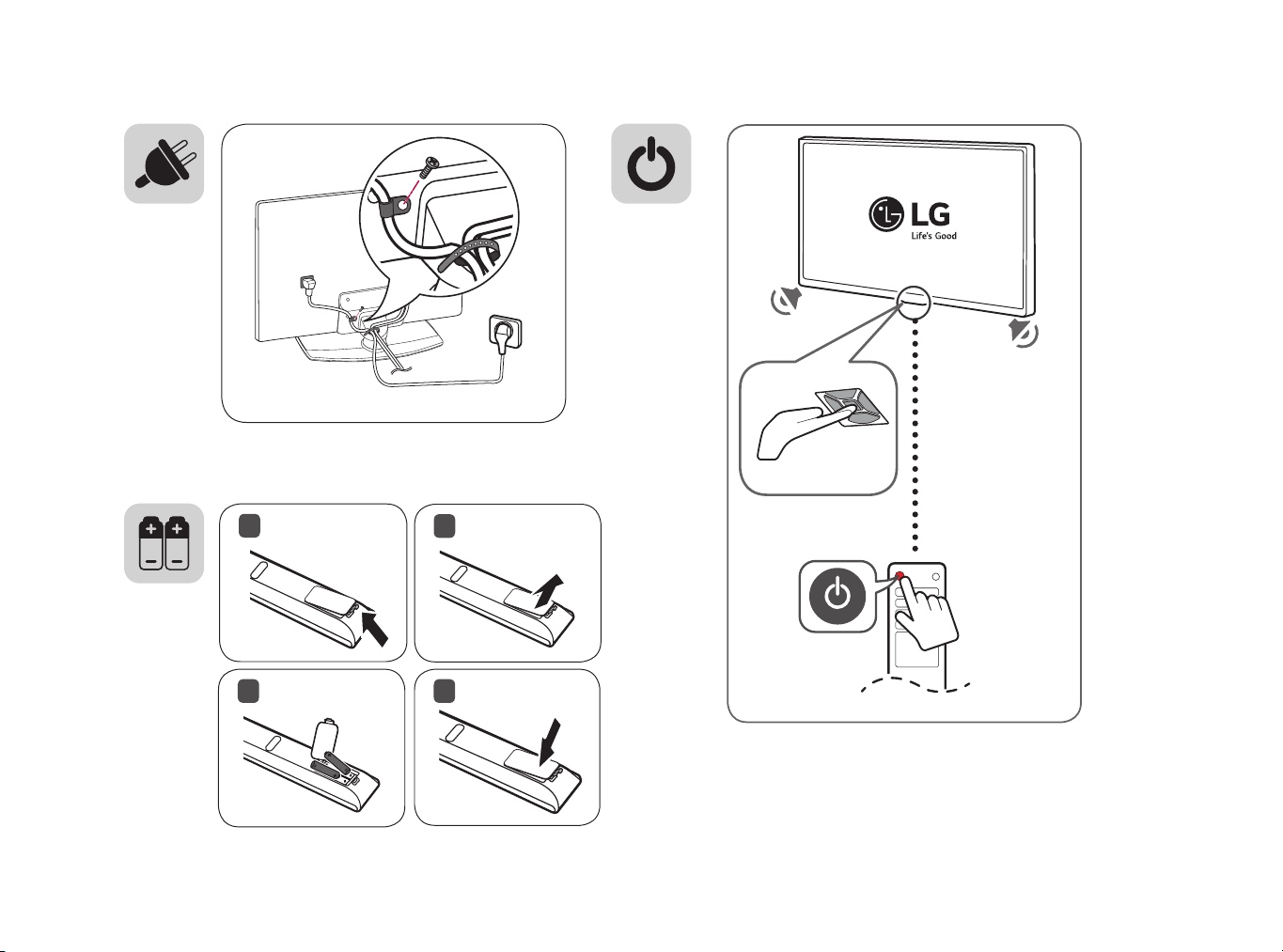 LG
Life's Good