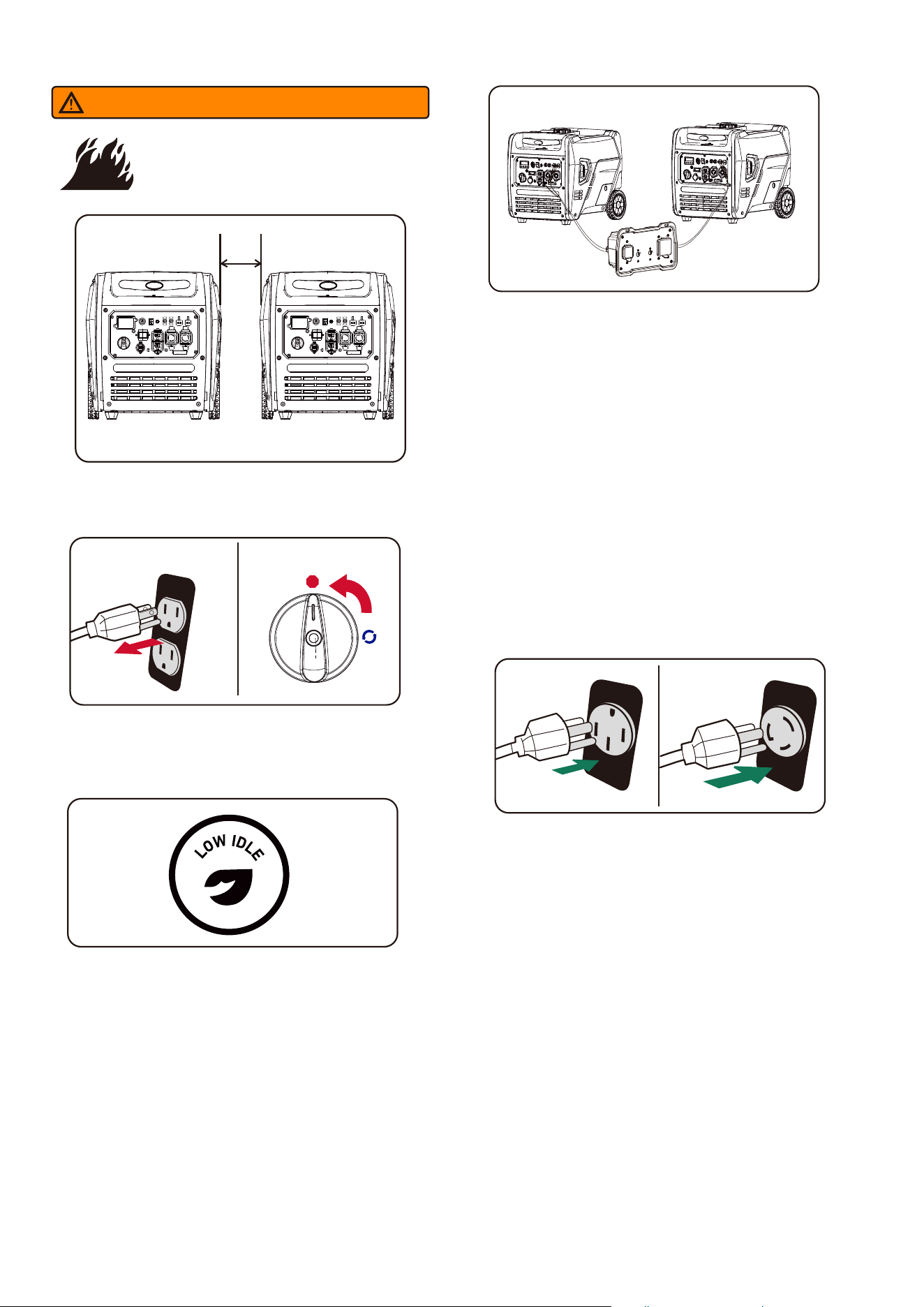 LOW IDLE