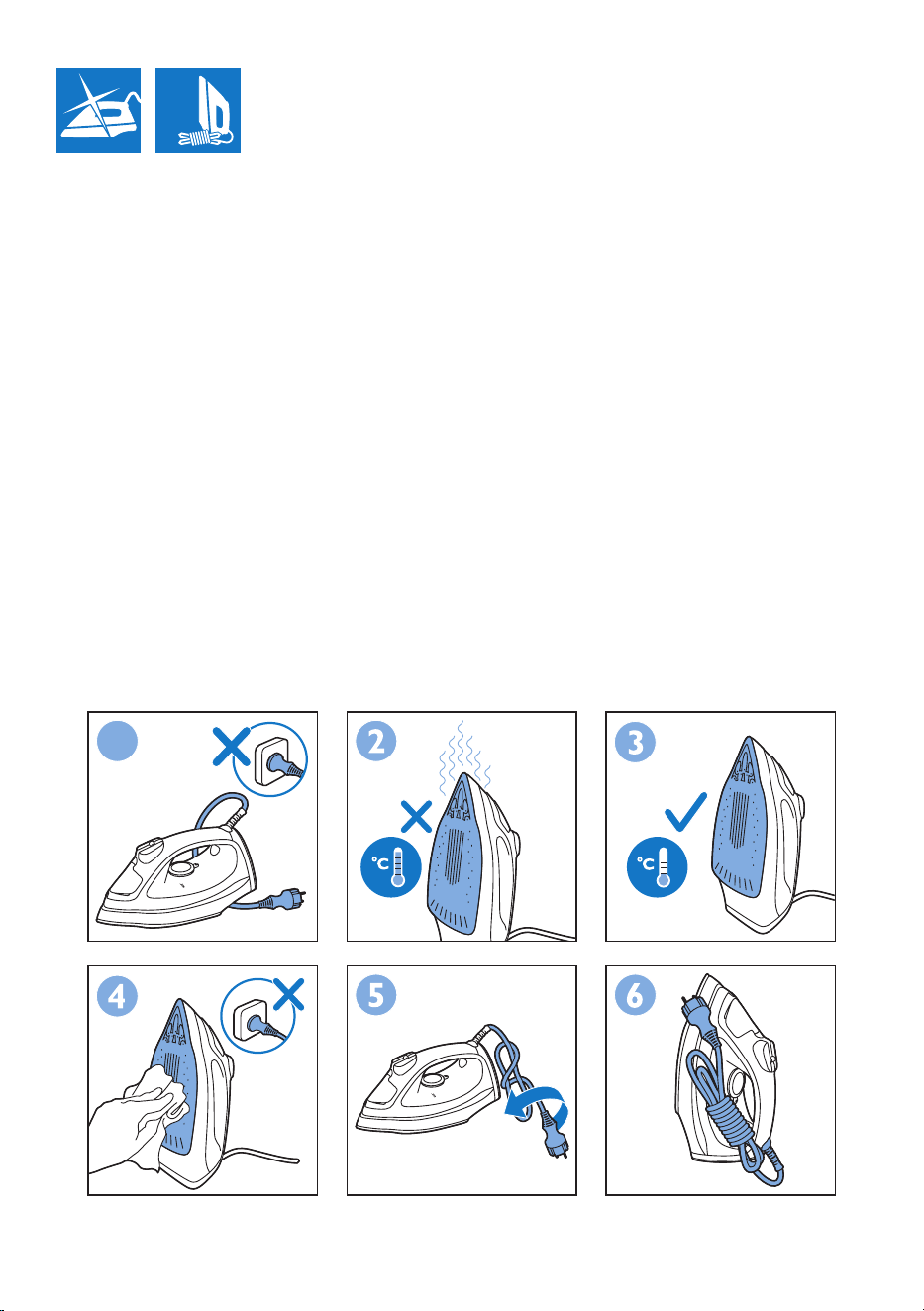 2

°C

3

°C

4

5

6