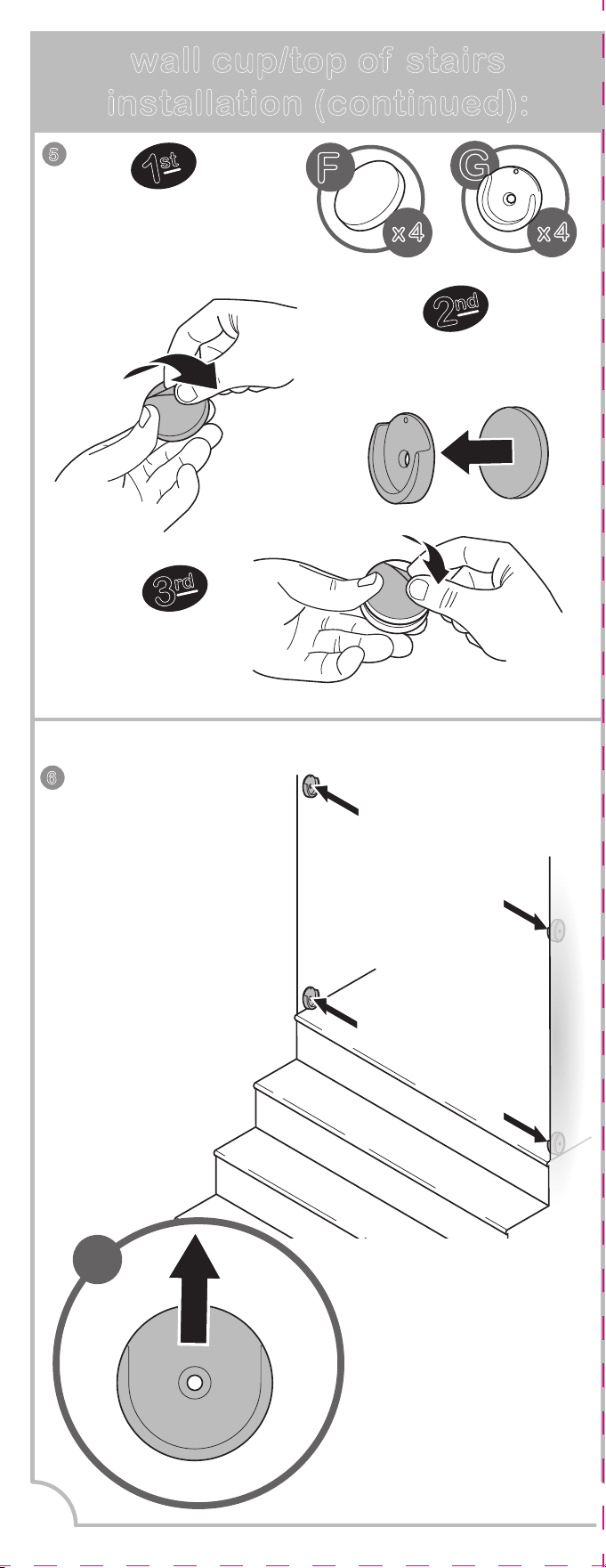 wall cup/top of stairs installation (continued):

5

1st

F
x4

G
x4

2nd

3rd

6