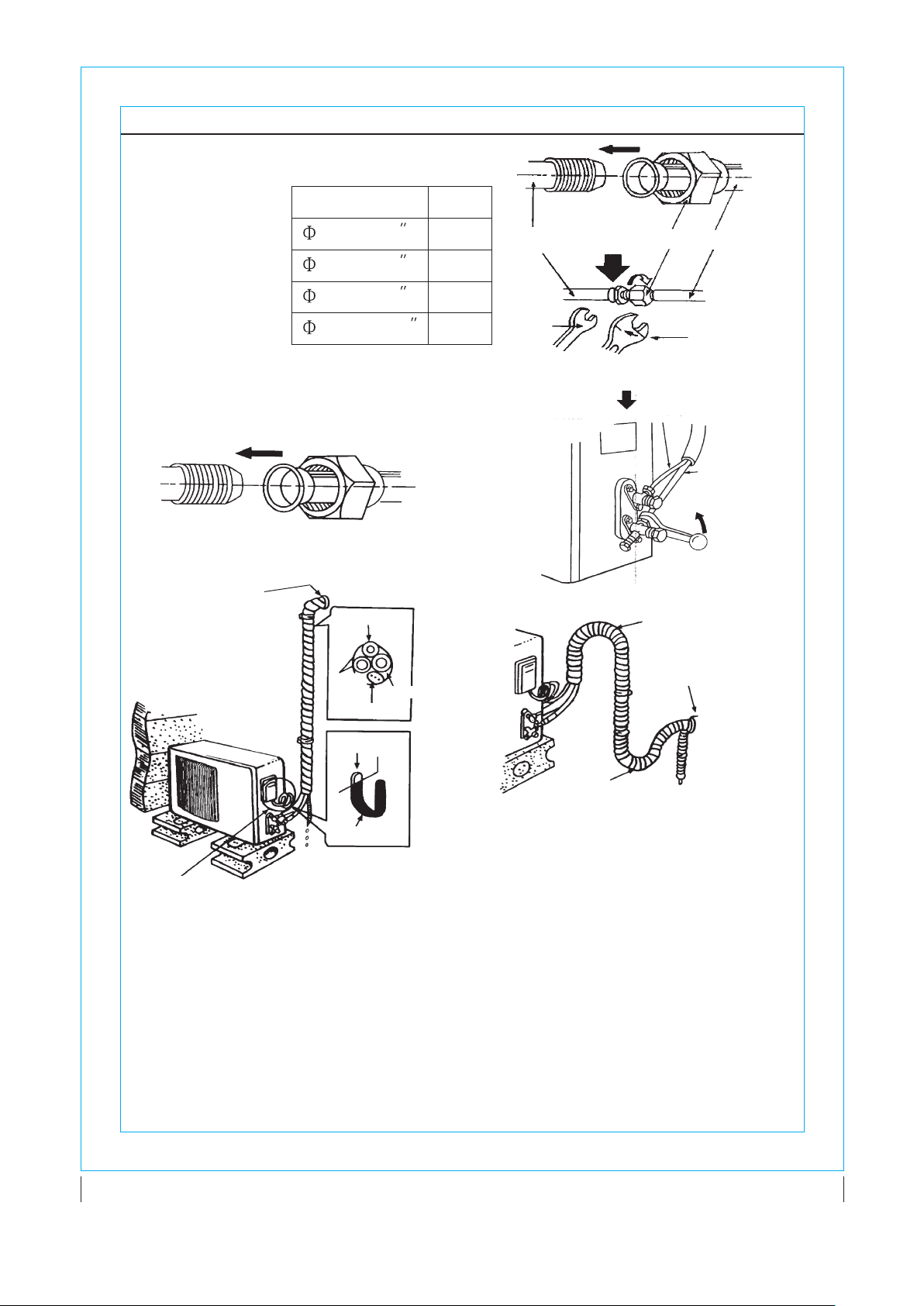 | | |
|---|---|
| $\Phi$ $''$ | |
| $\Phi$ $''$ | |
| $\Phi$ $''$ | |
| $\Phi$ $''$ | |