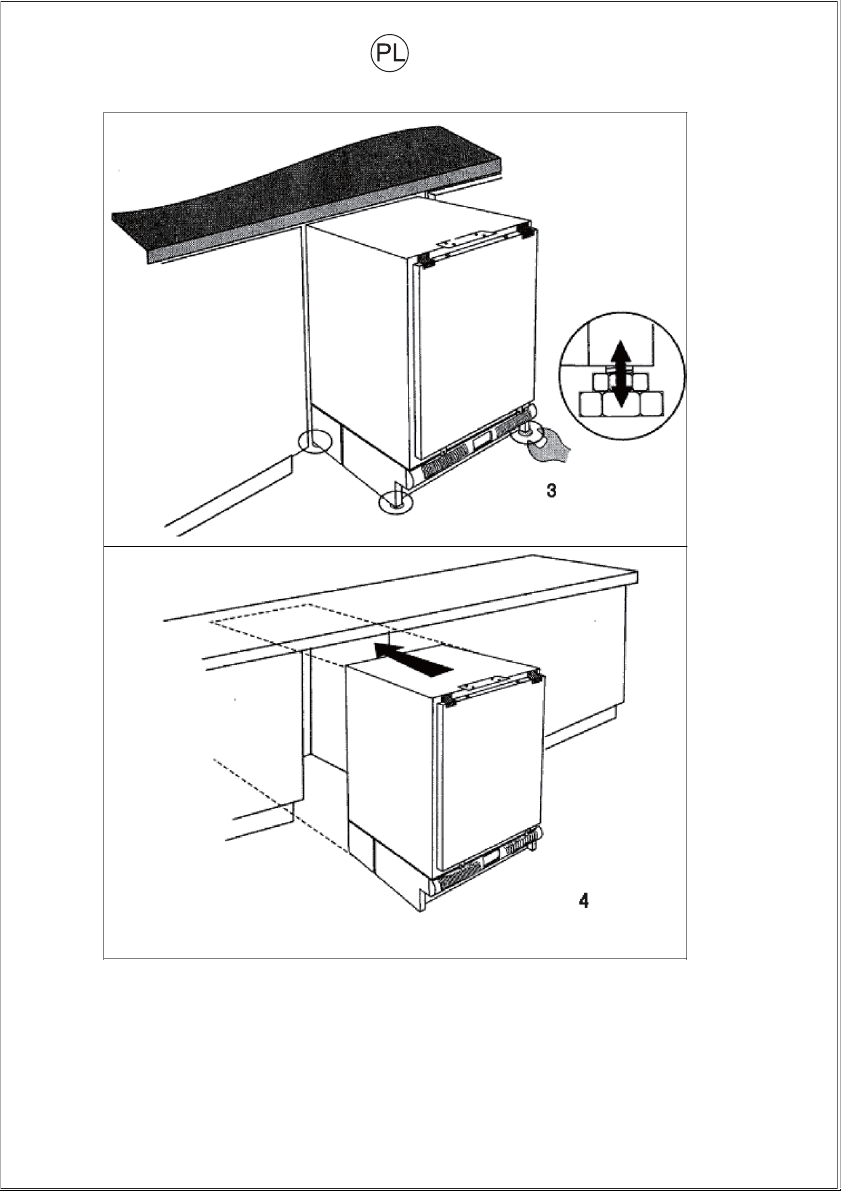 PL

3

4