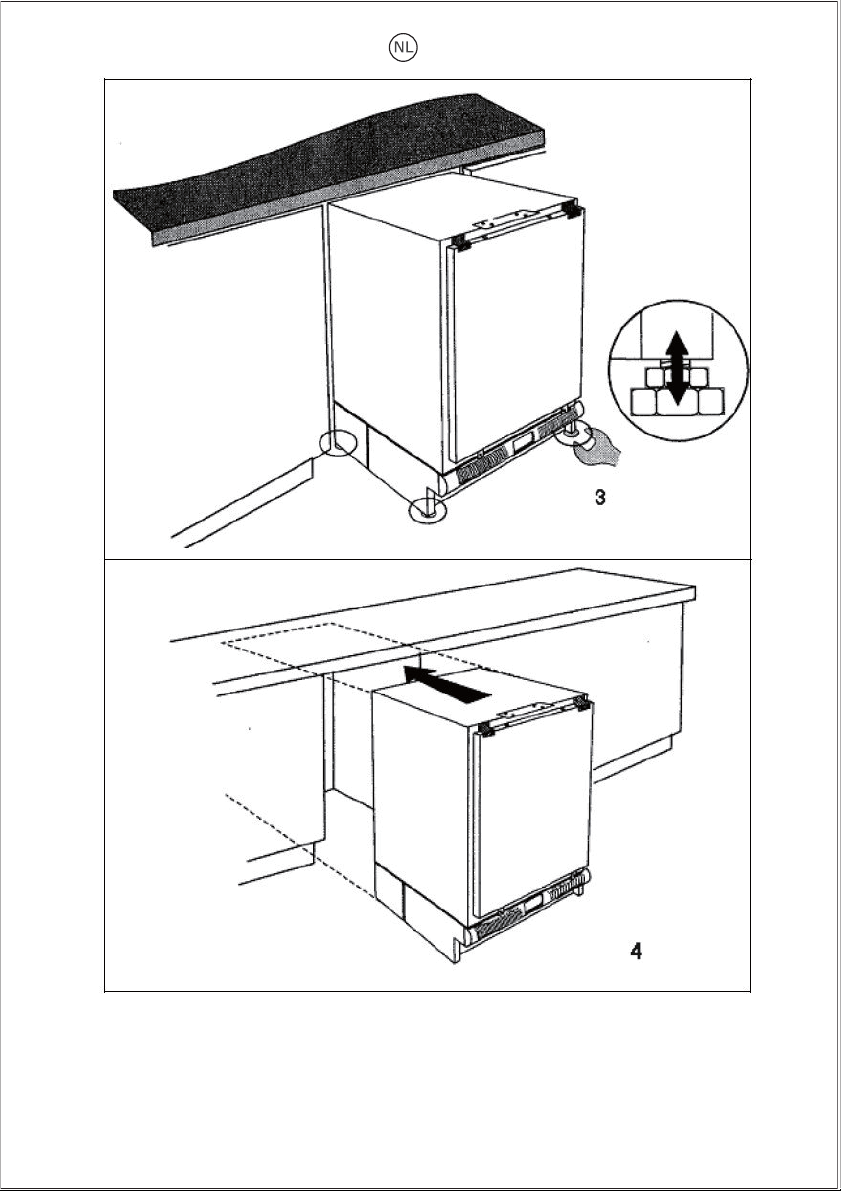 NL

3

4