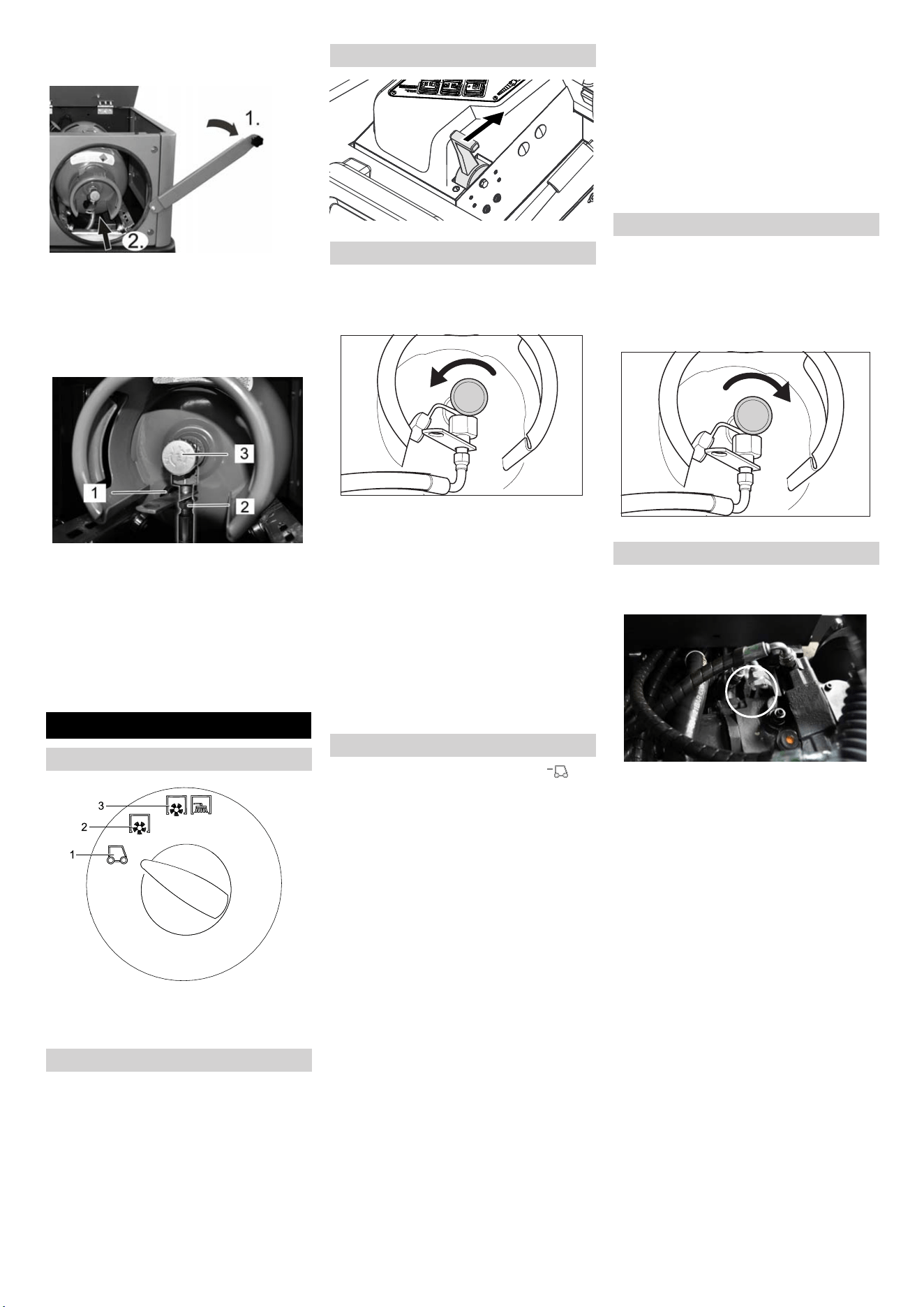 1.

2.

3

1

2

3

2

1