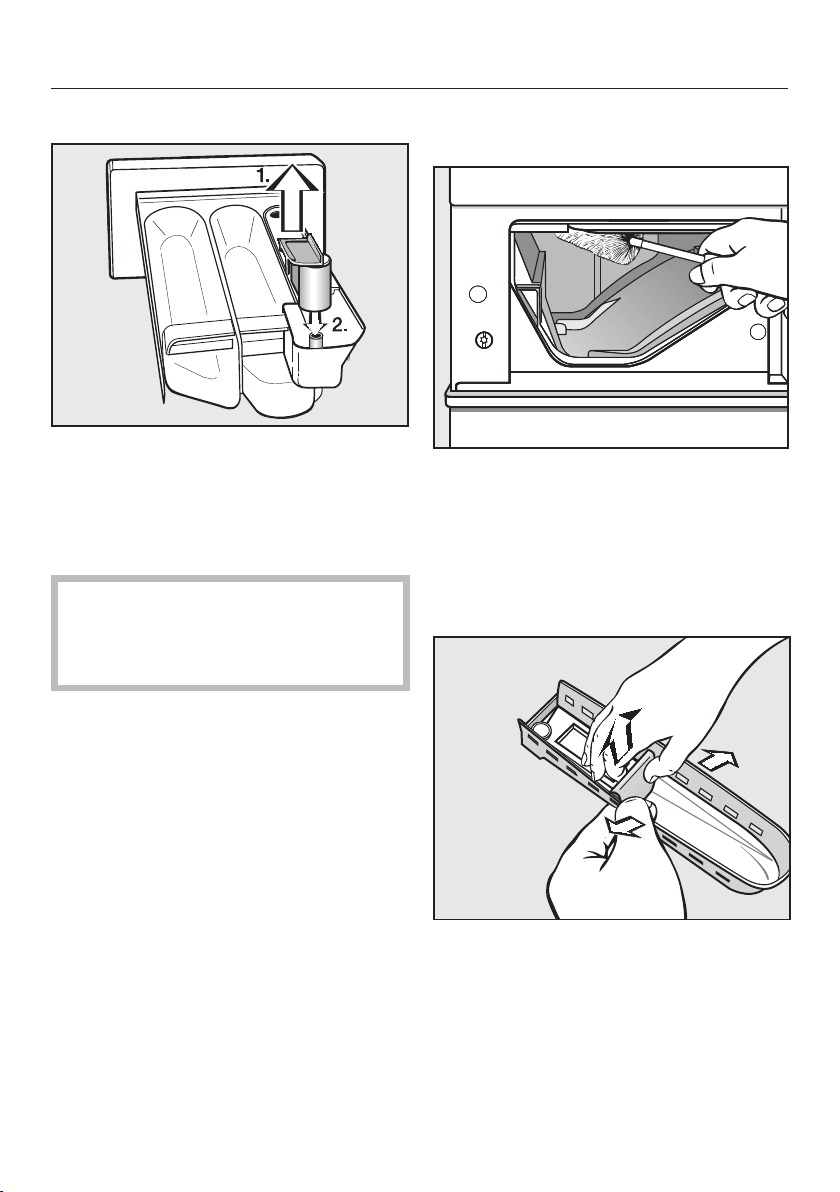 1.

2.