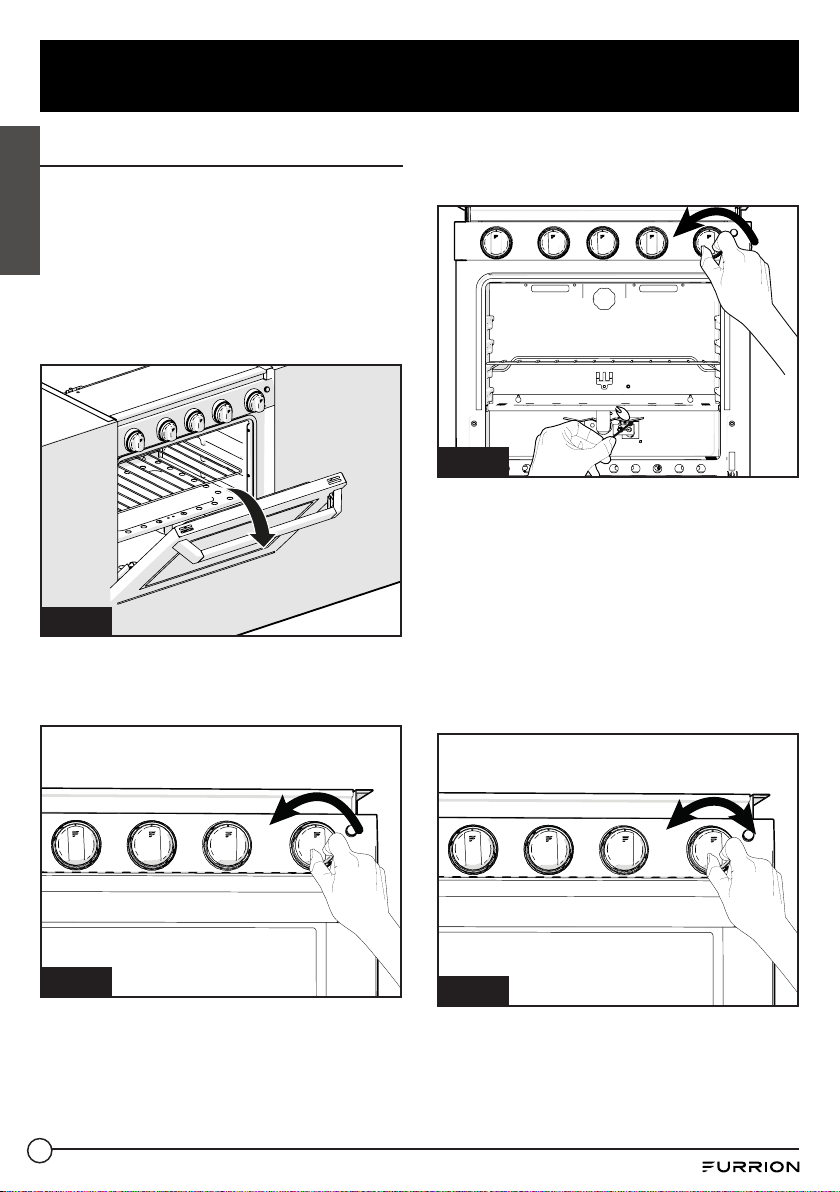 FURRION