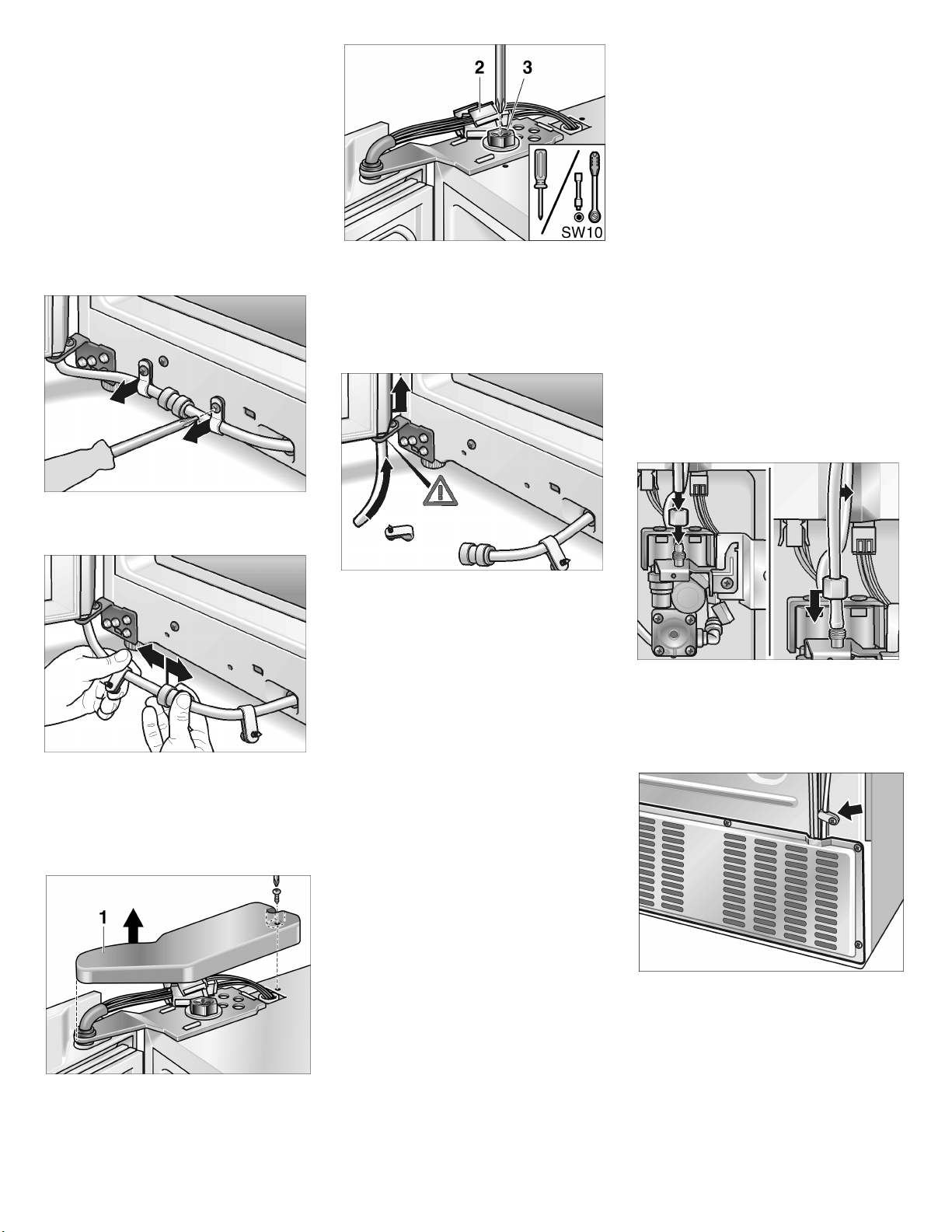 2 3

SW10

1