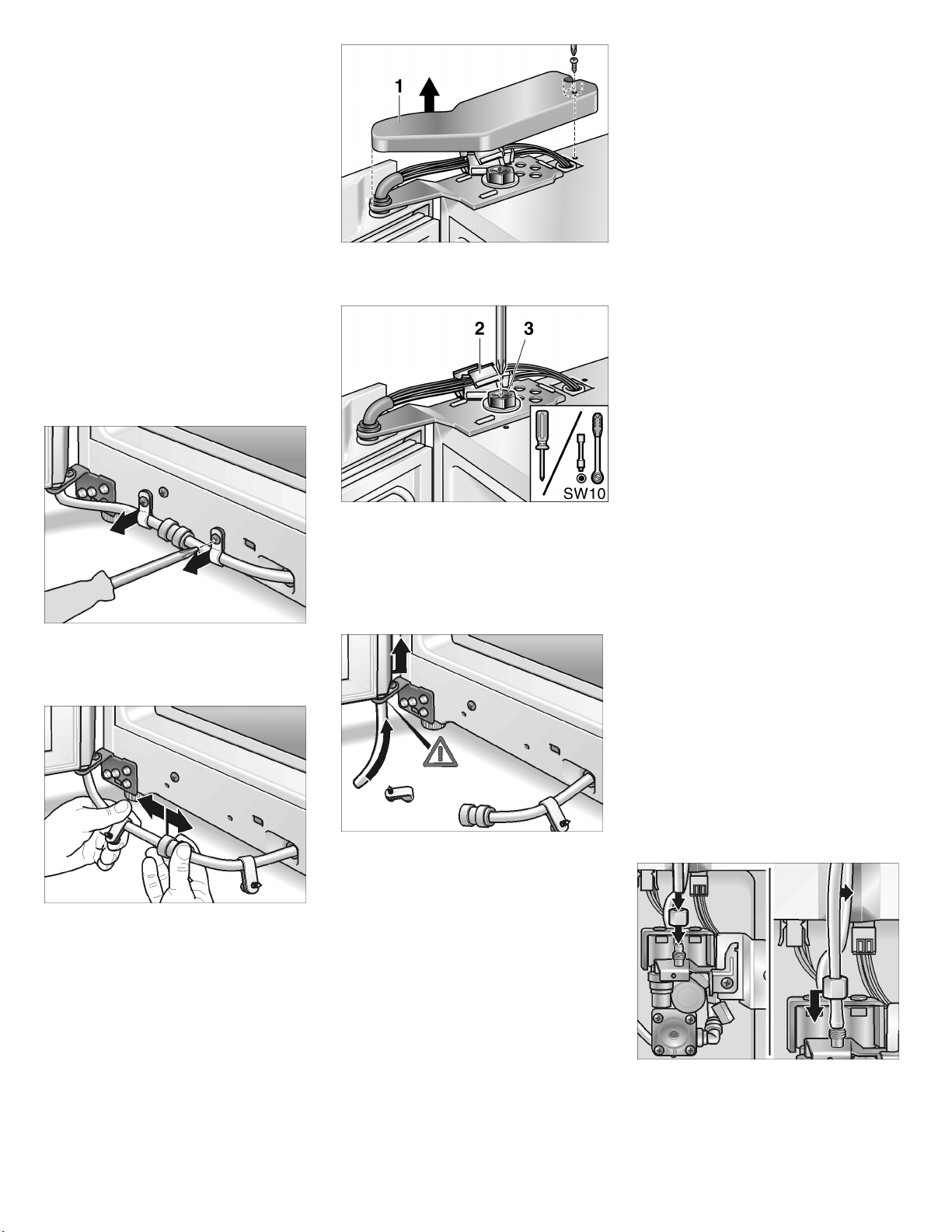 1

2 3

SW10