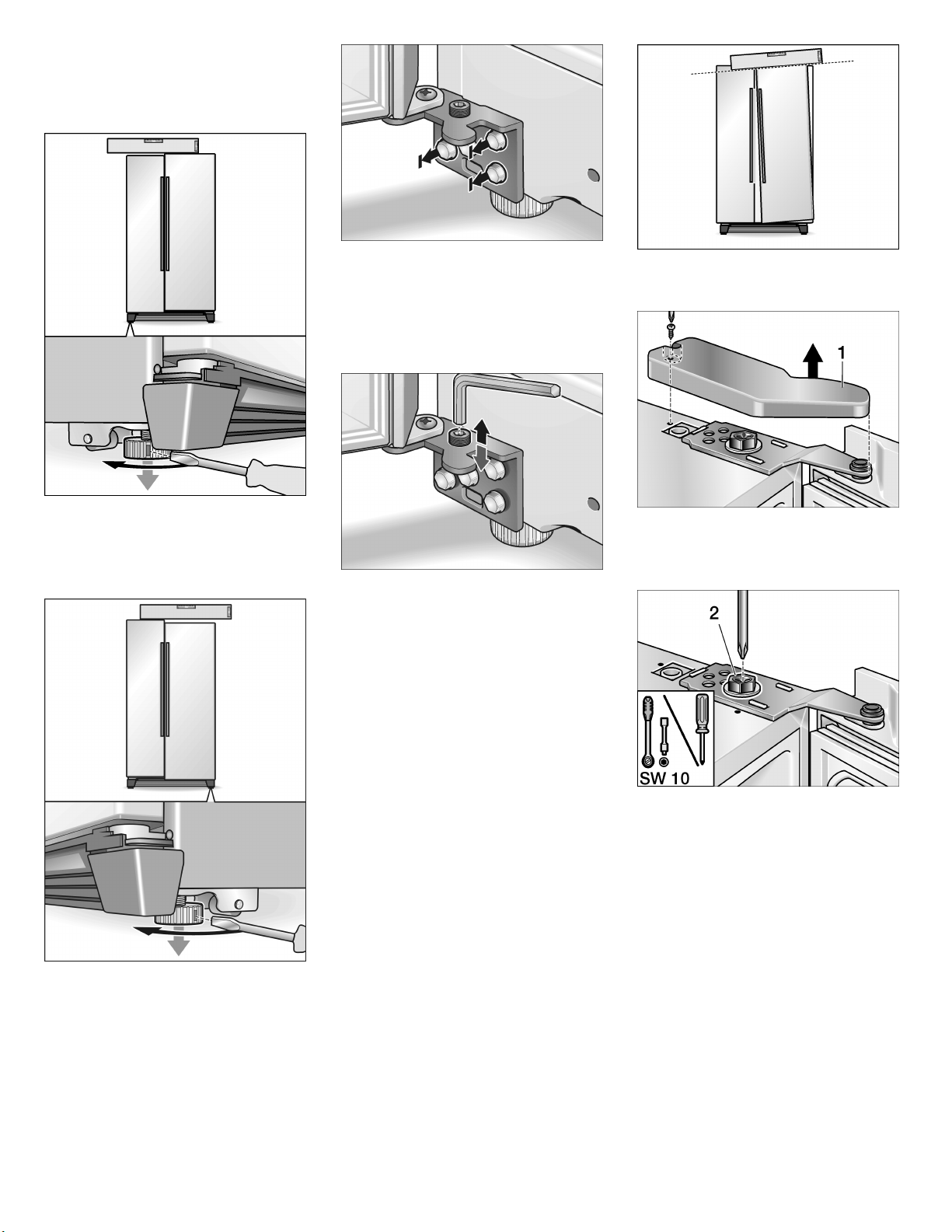 1

2

SW 10