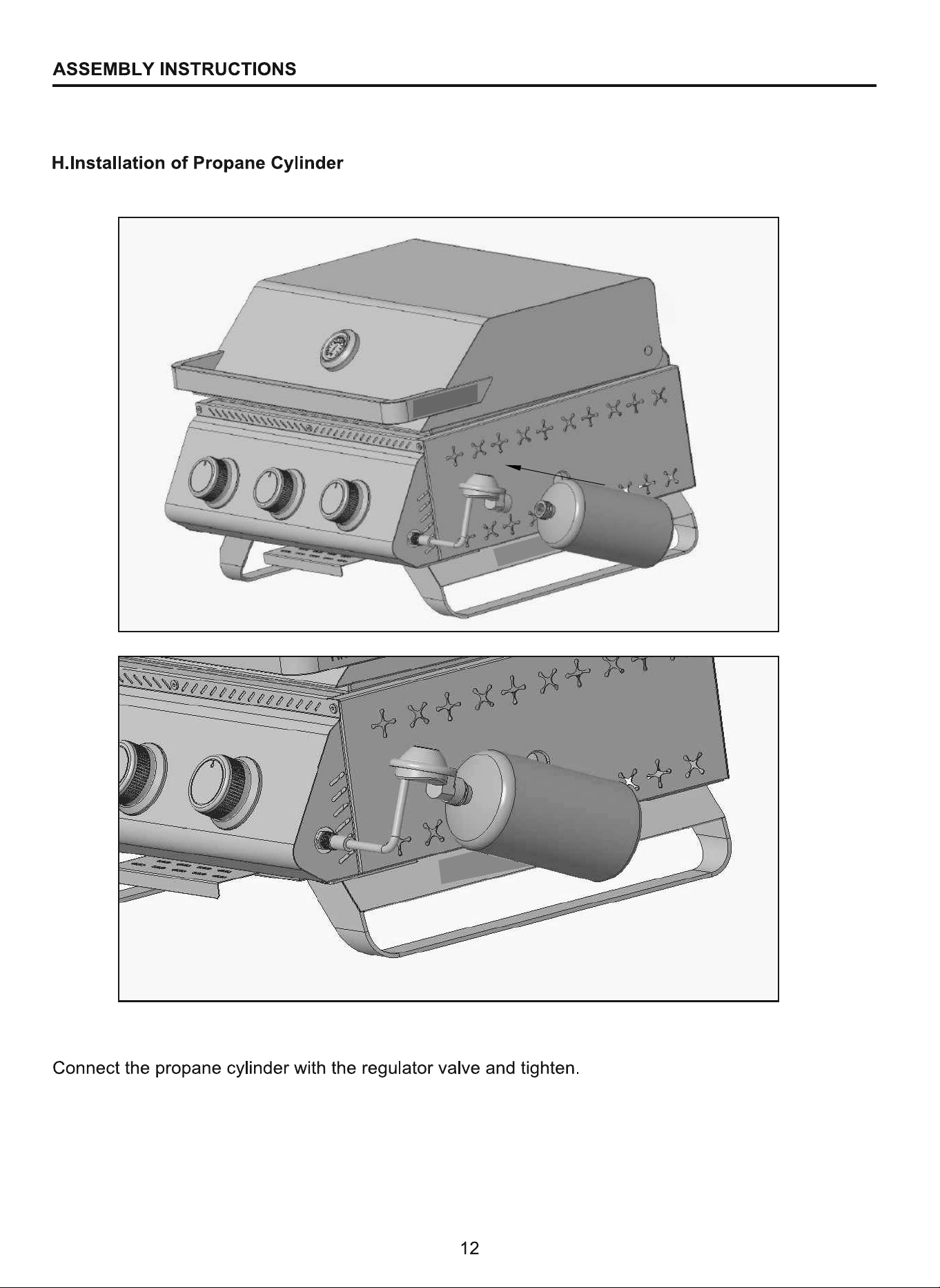 ASSEMBLY INSTRUCTIONS

H.Installation of Propane Cylinder

Connect the propane cylinder with the regulator valve and tighten.

12