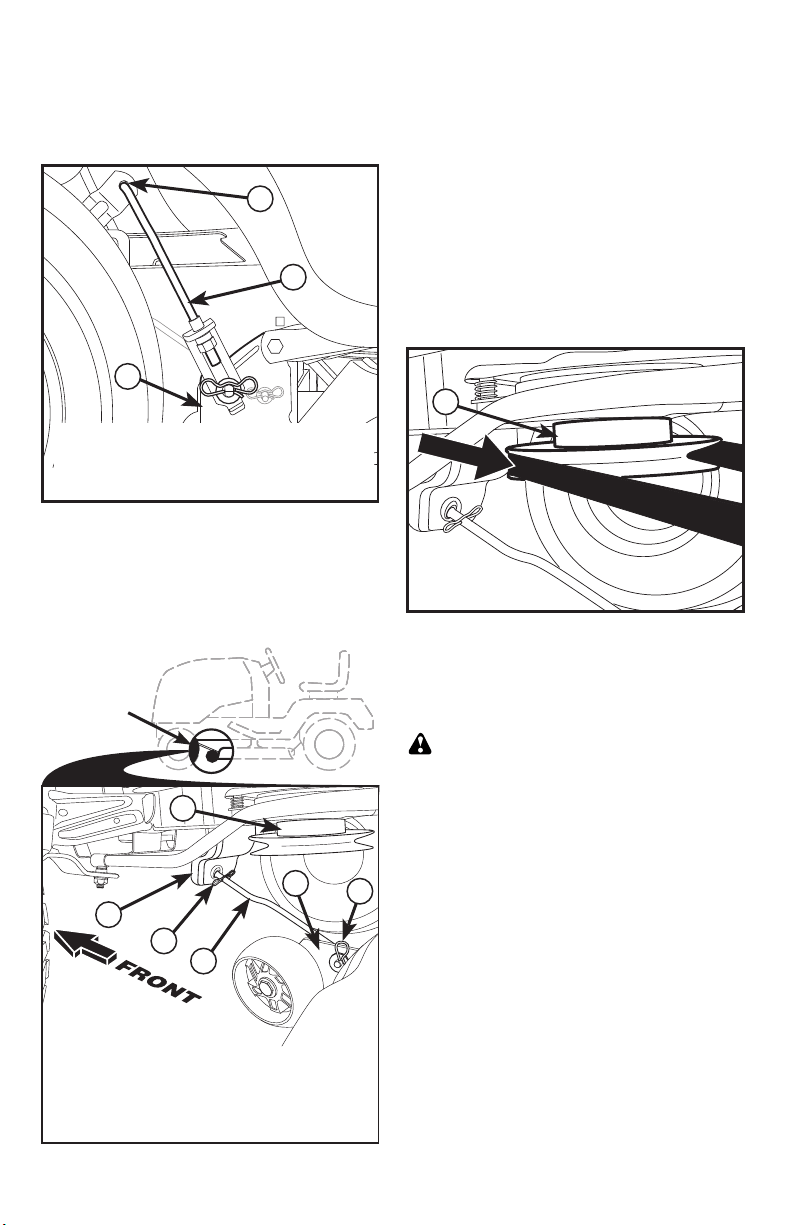 FRONT