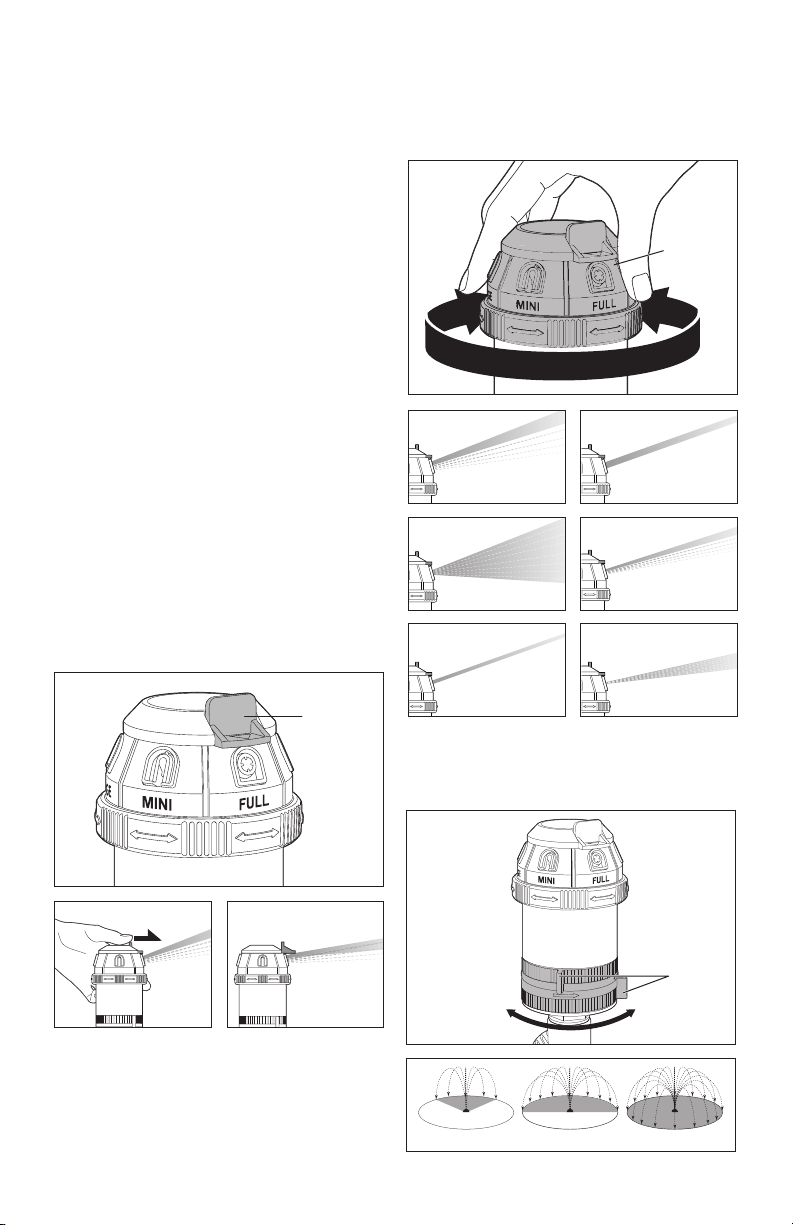 MINI
FULL

MINI
FULL

MINI
FULL