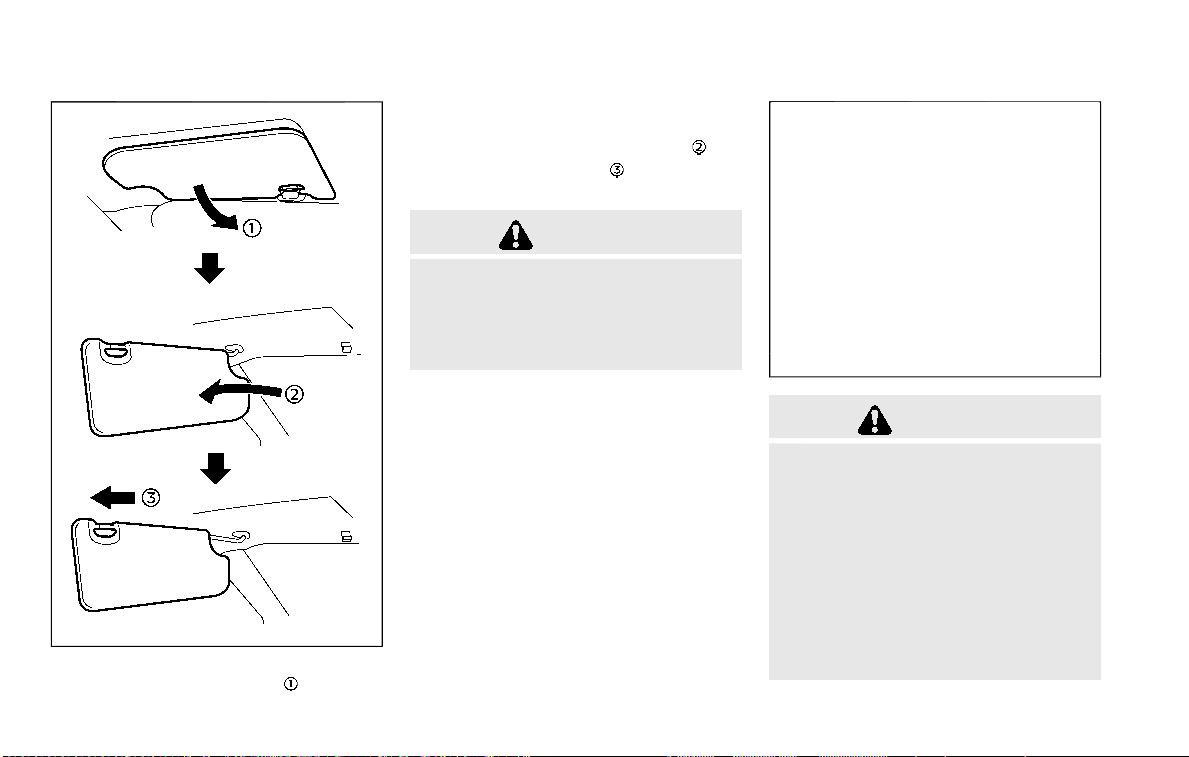 ①

②

③

①

②

③