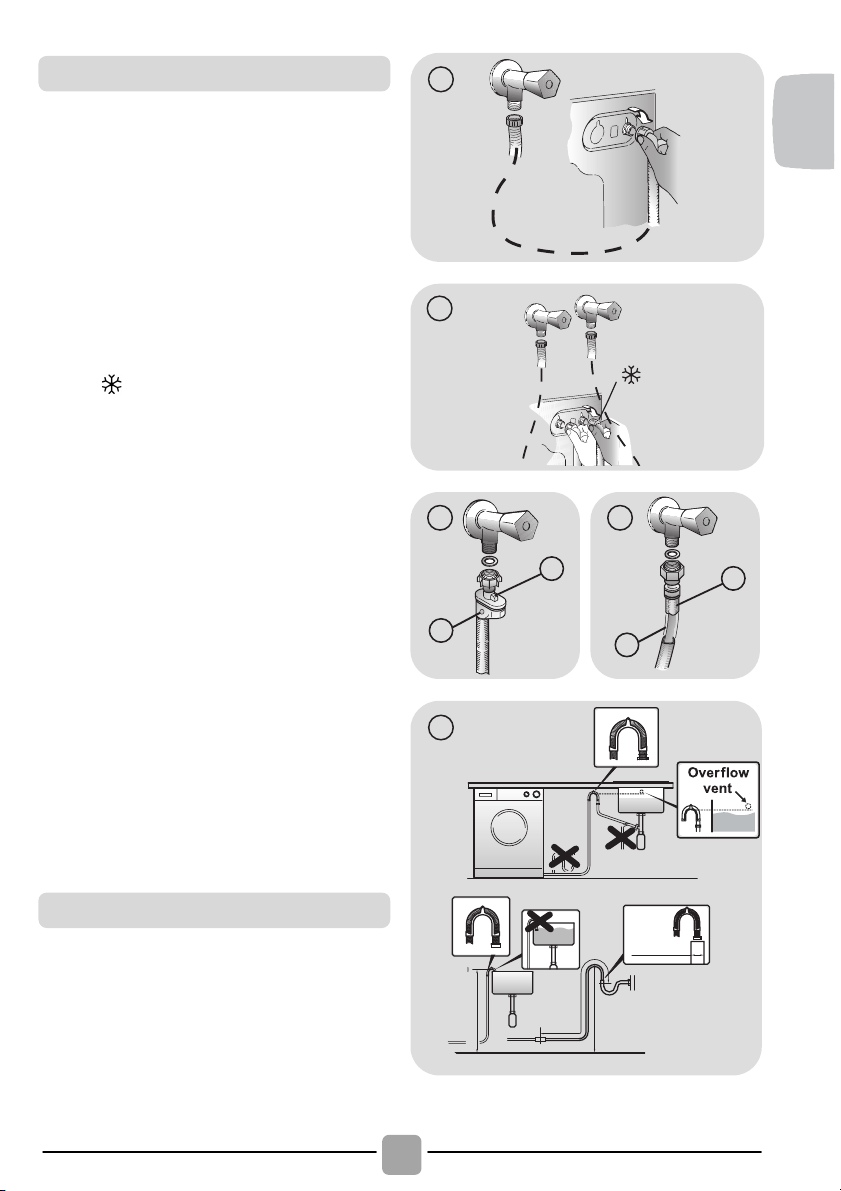 Overflow vent