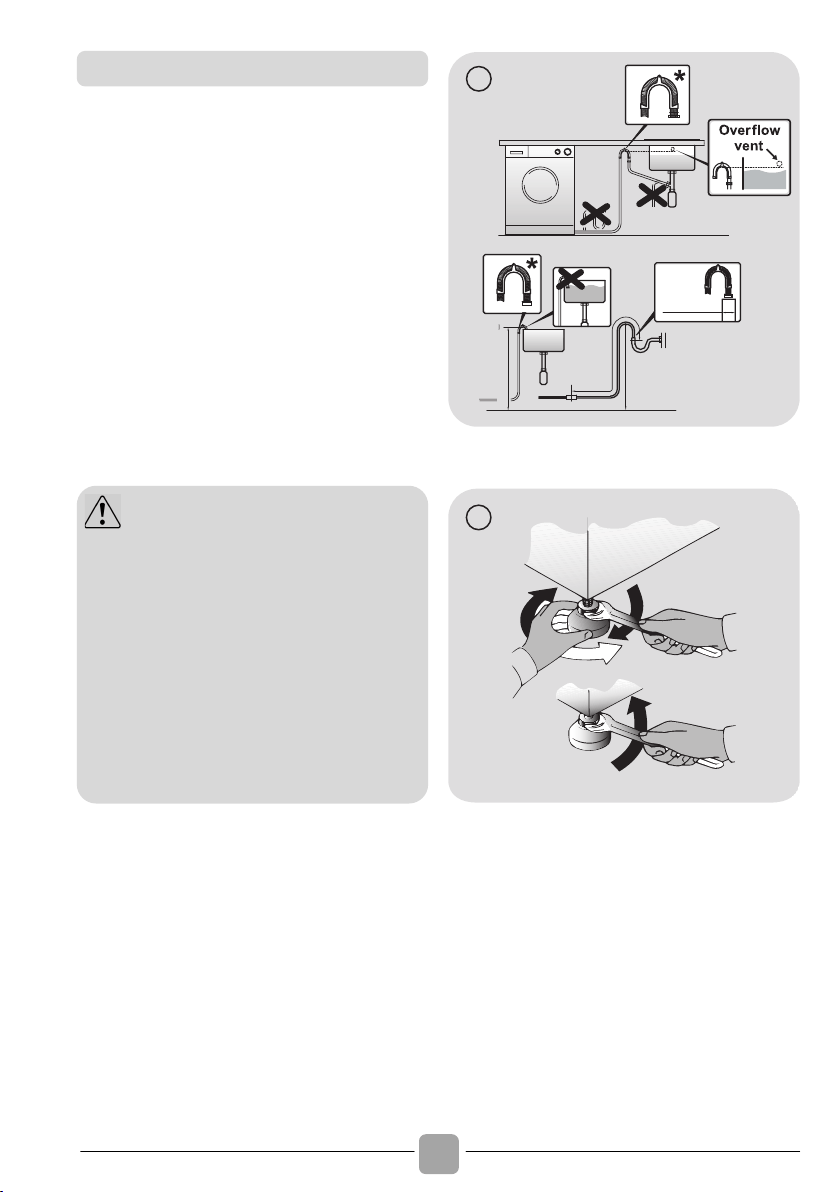 Overflow vent