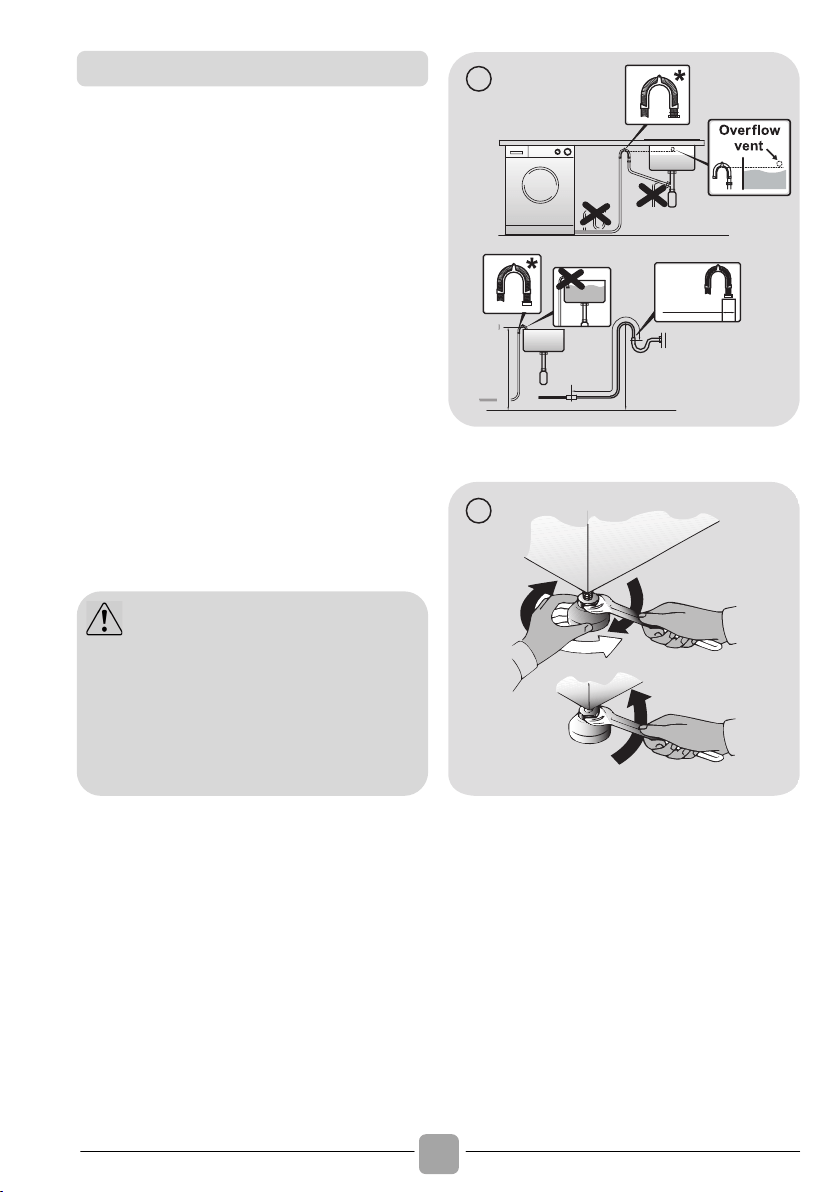 Overflow vent