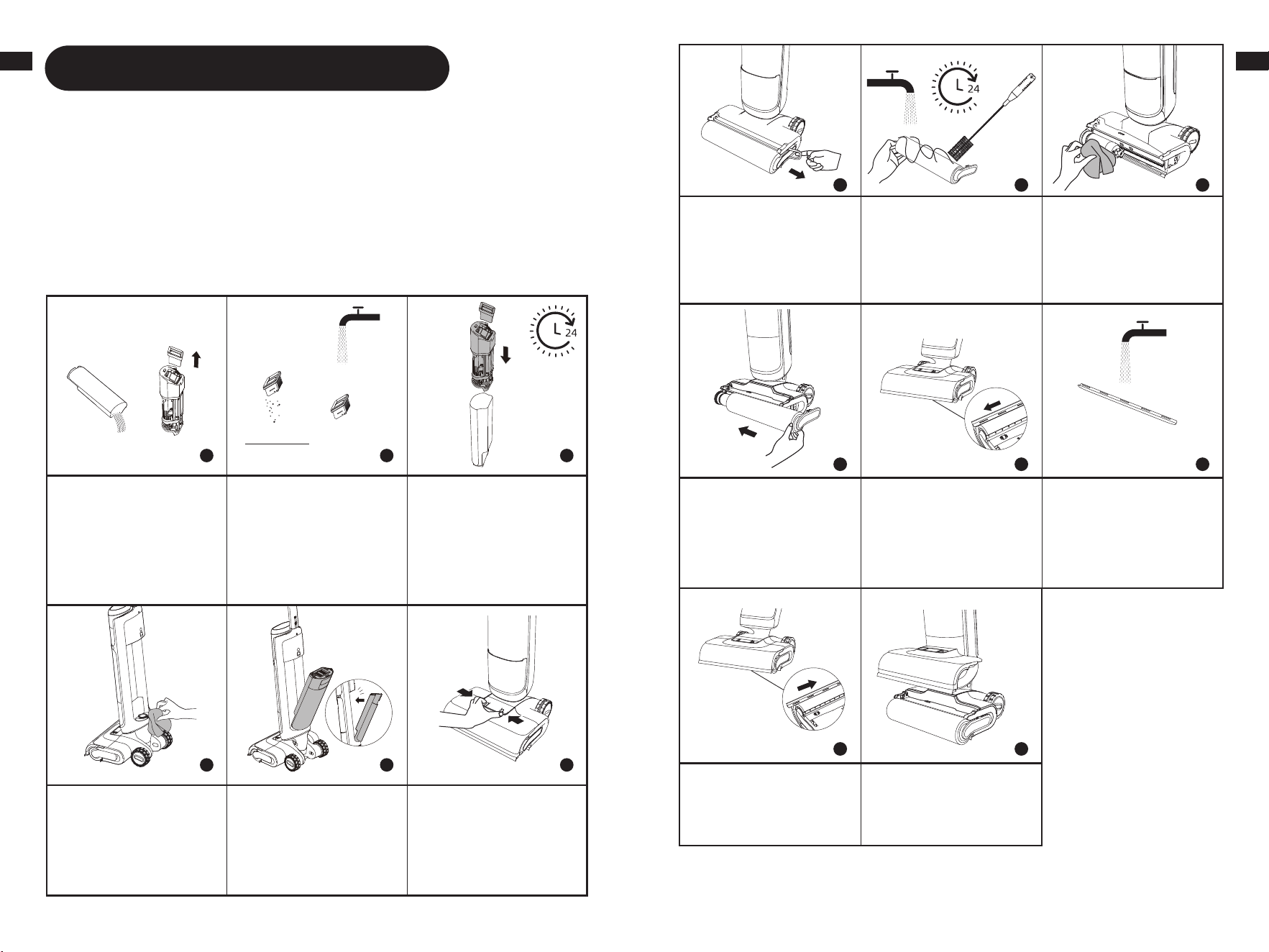 24

24