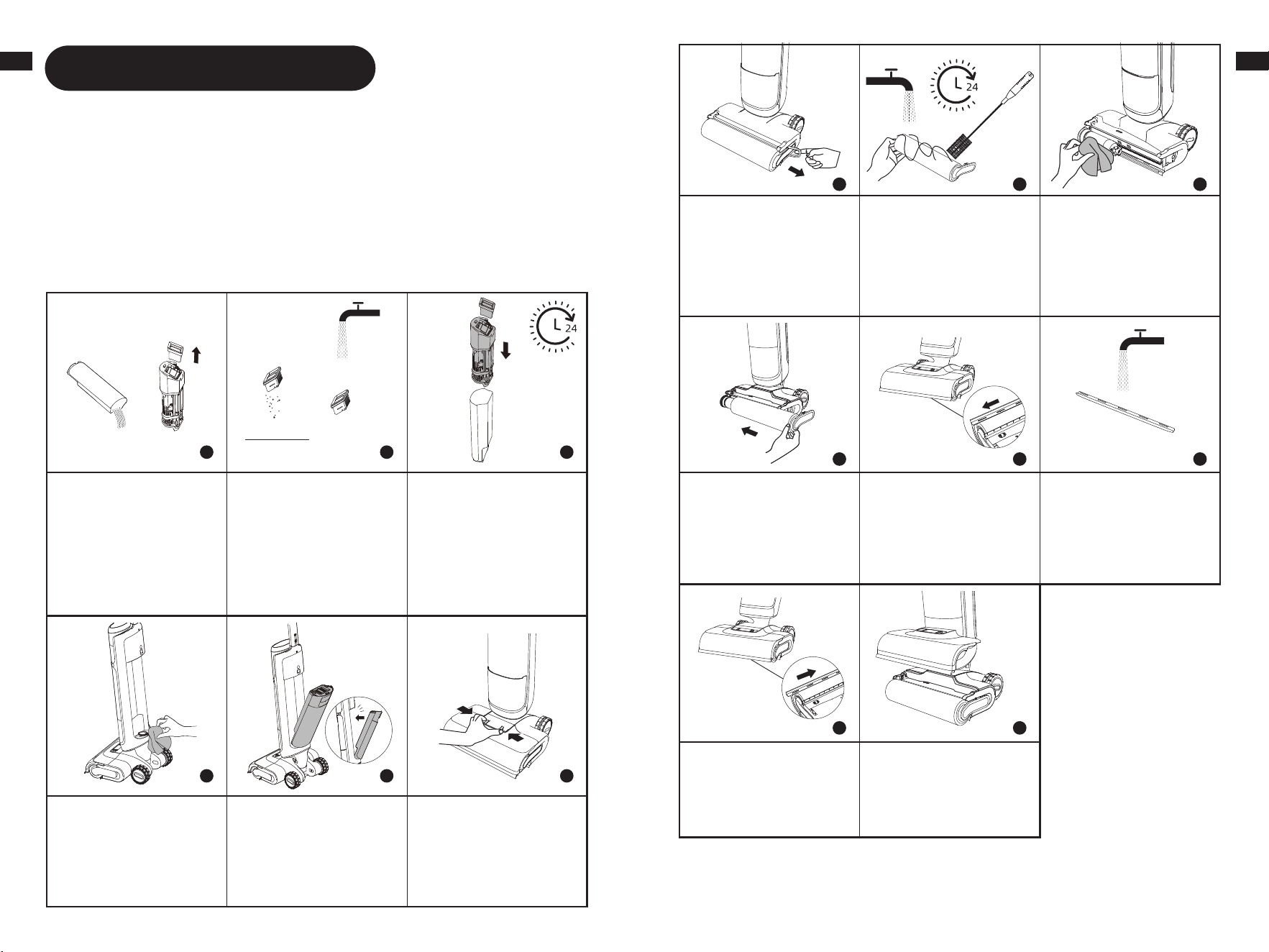 24

24

24