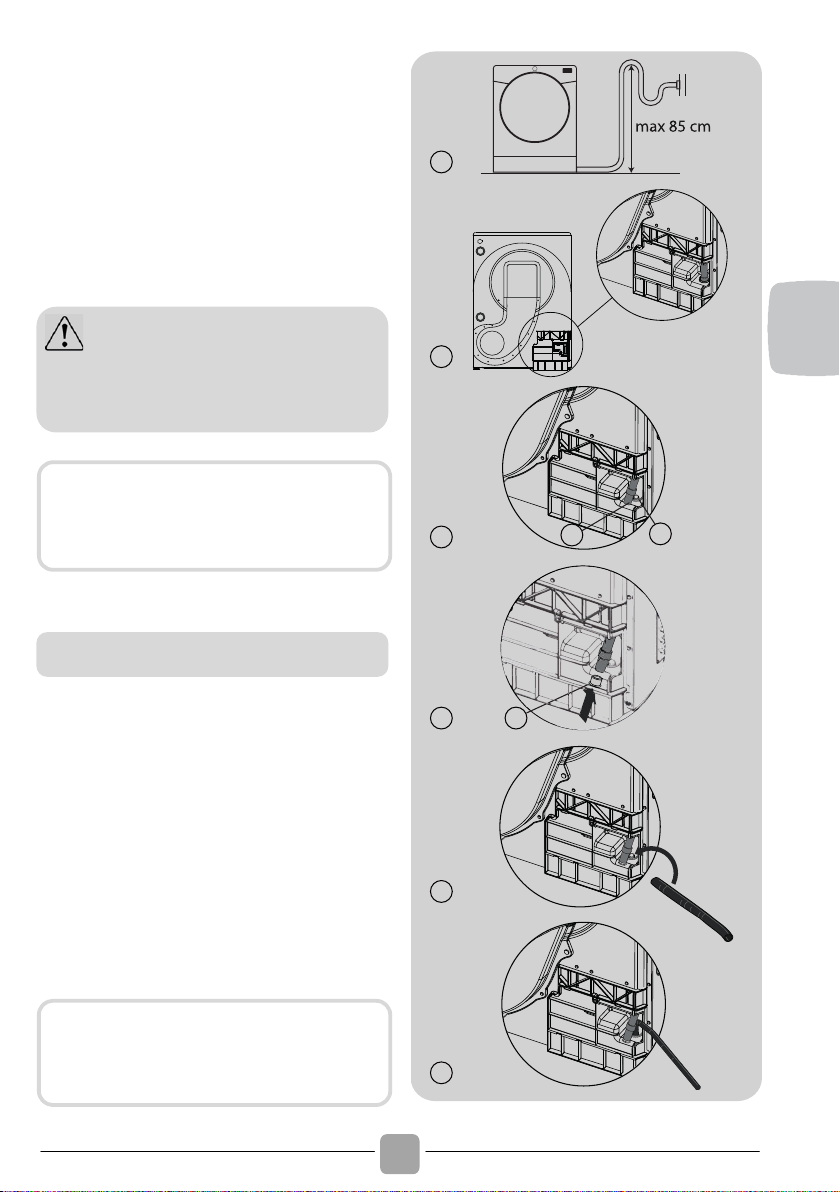 max 85 cm