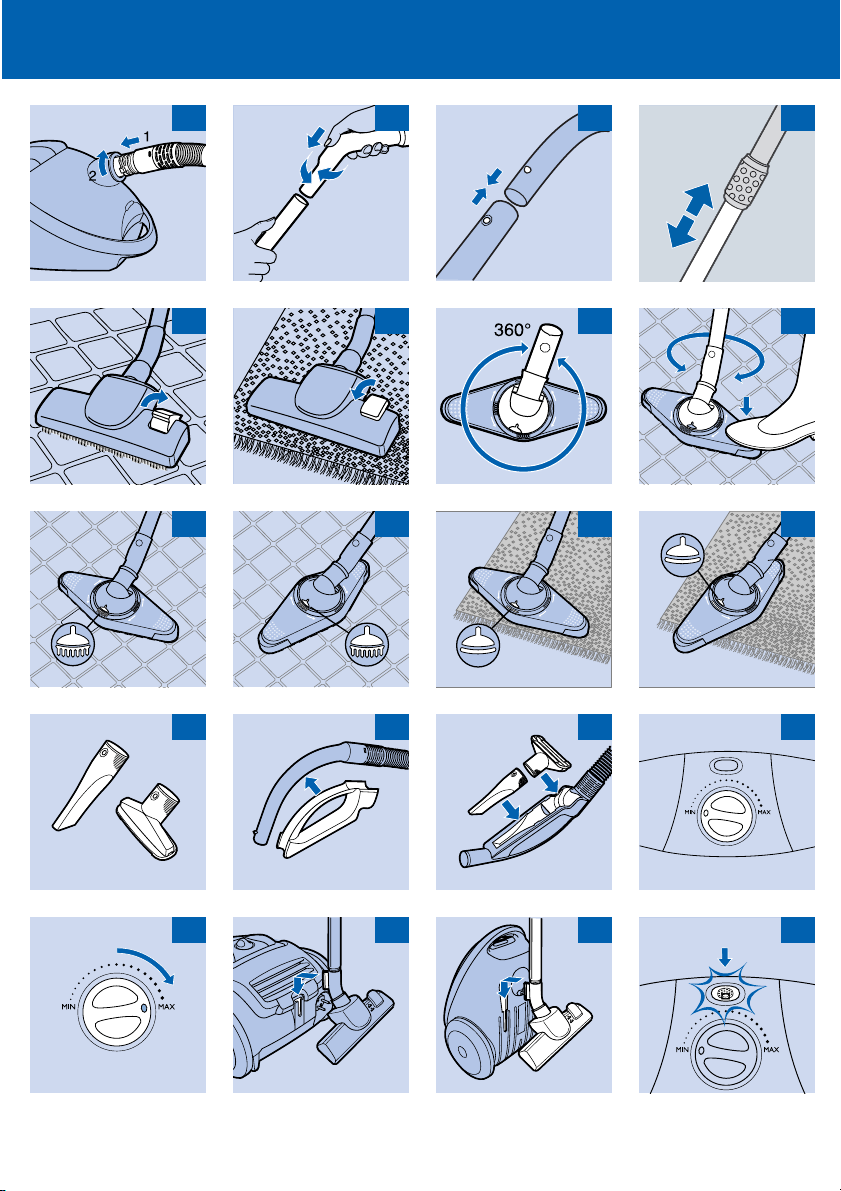 1
2

360°

MIN
MAX

MIN
MAX

MIN
MAX