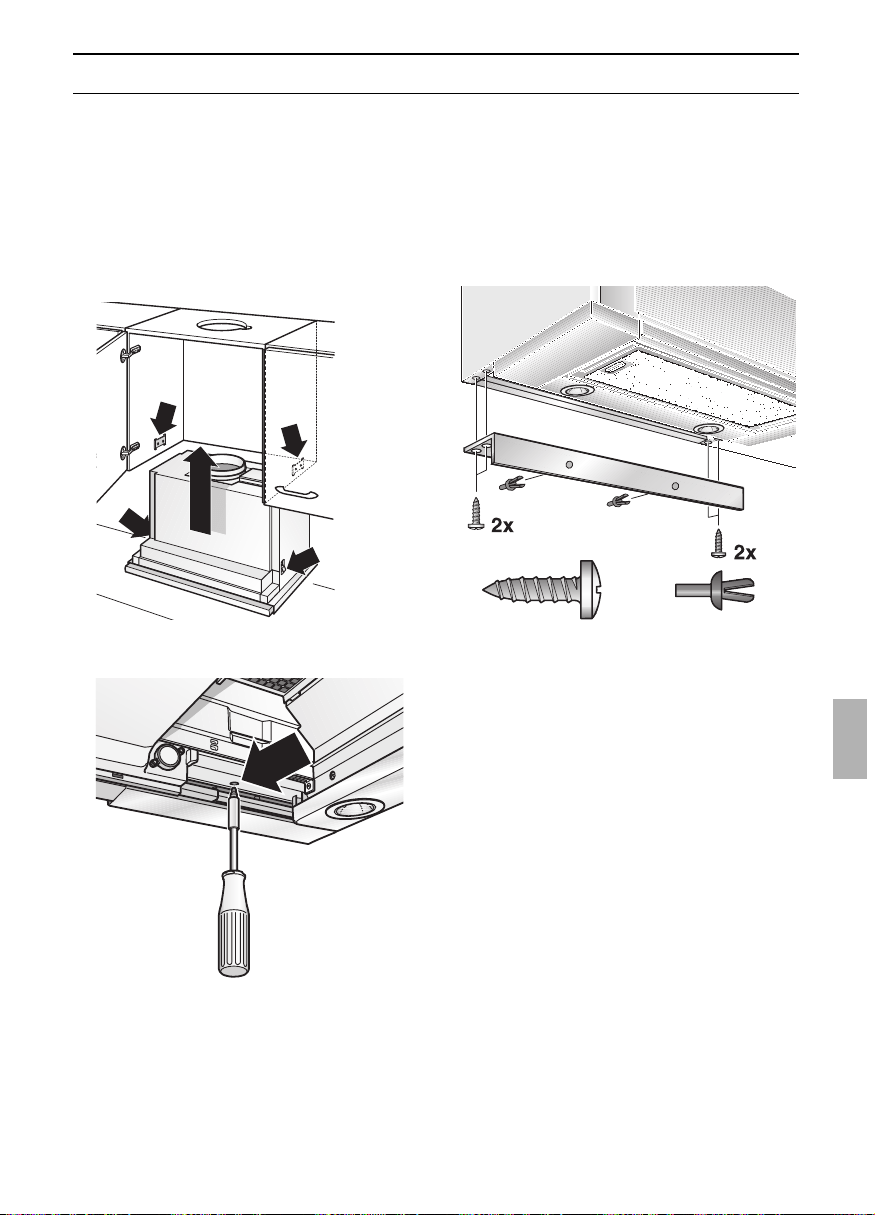 2x

2x