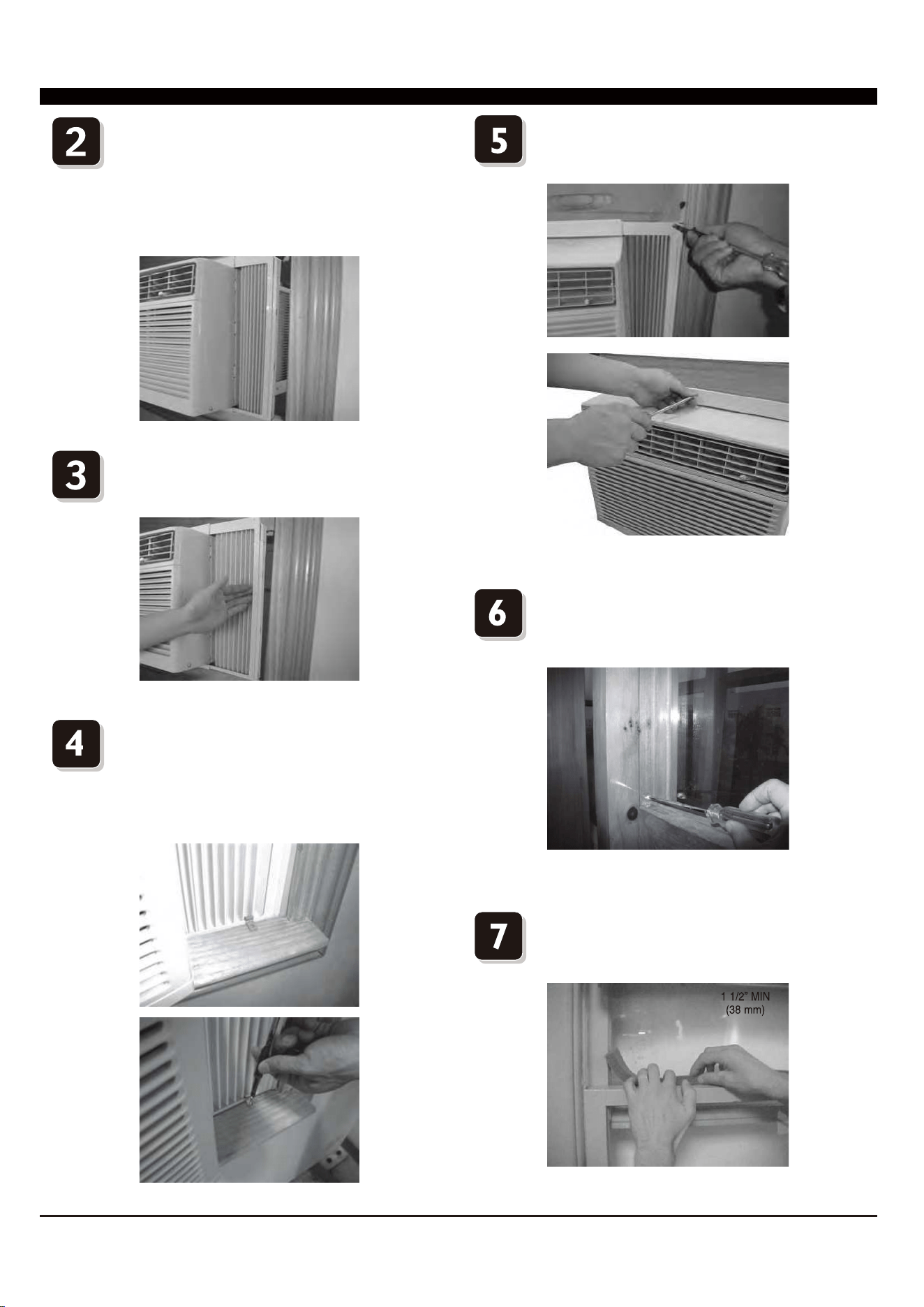 2

3

4

5

6

7

1 1/2" MIN
(38 mm)