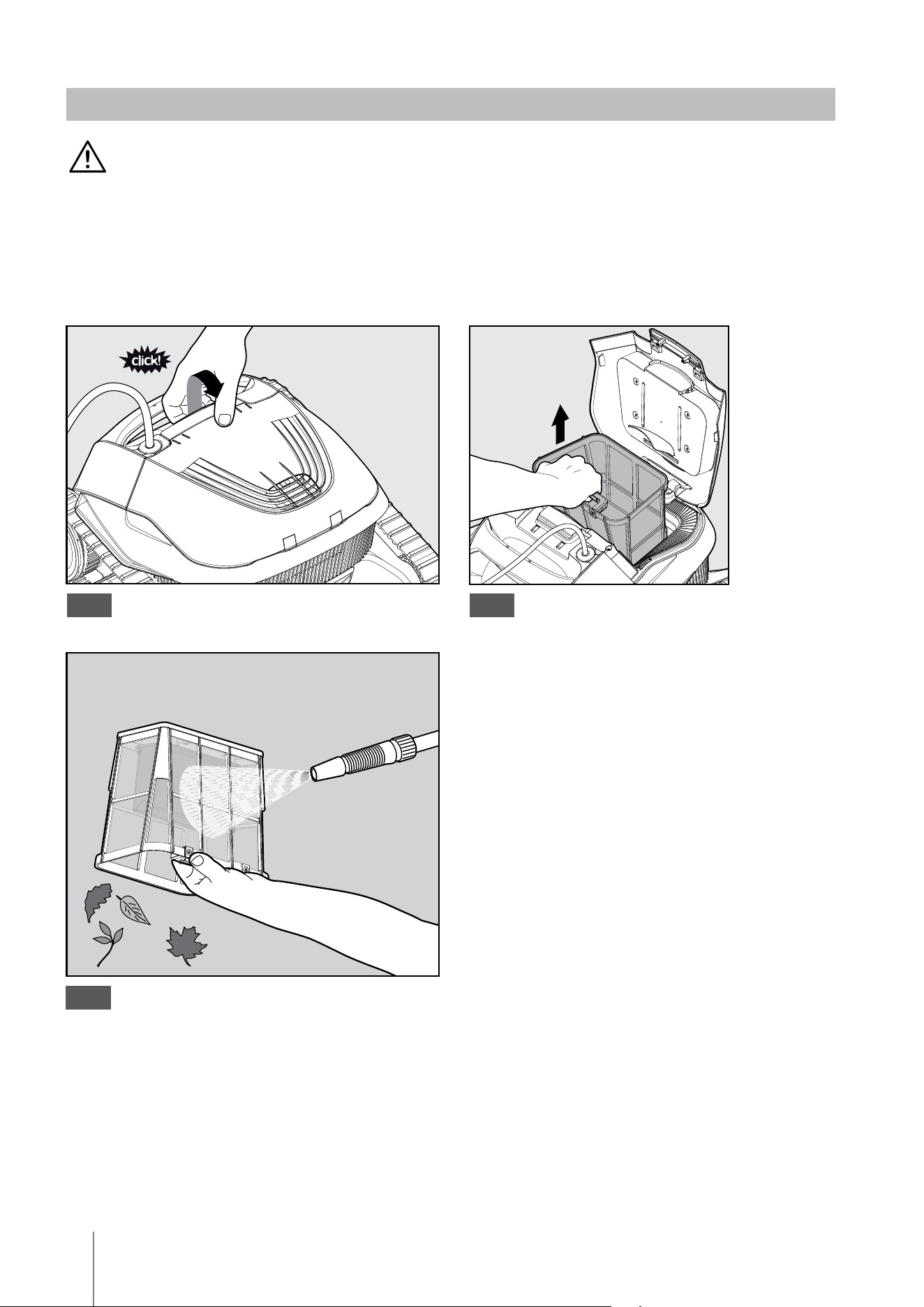 click!