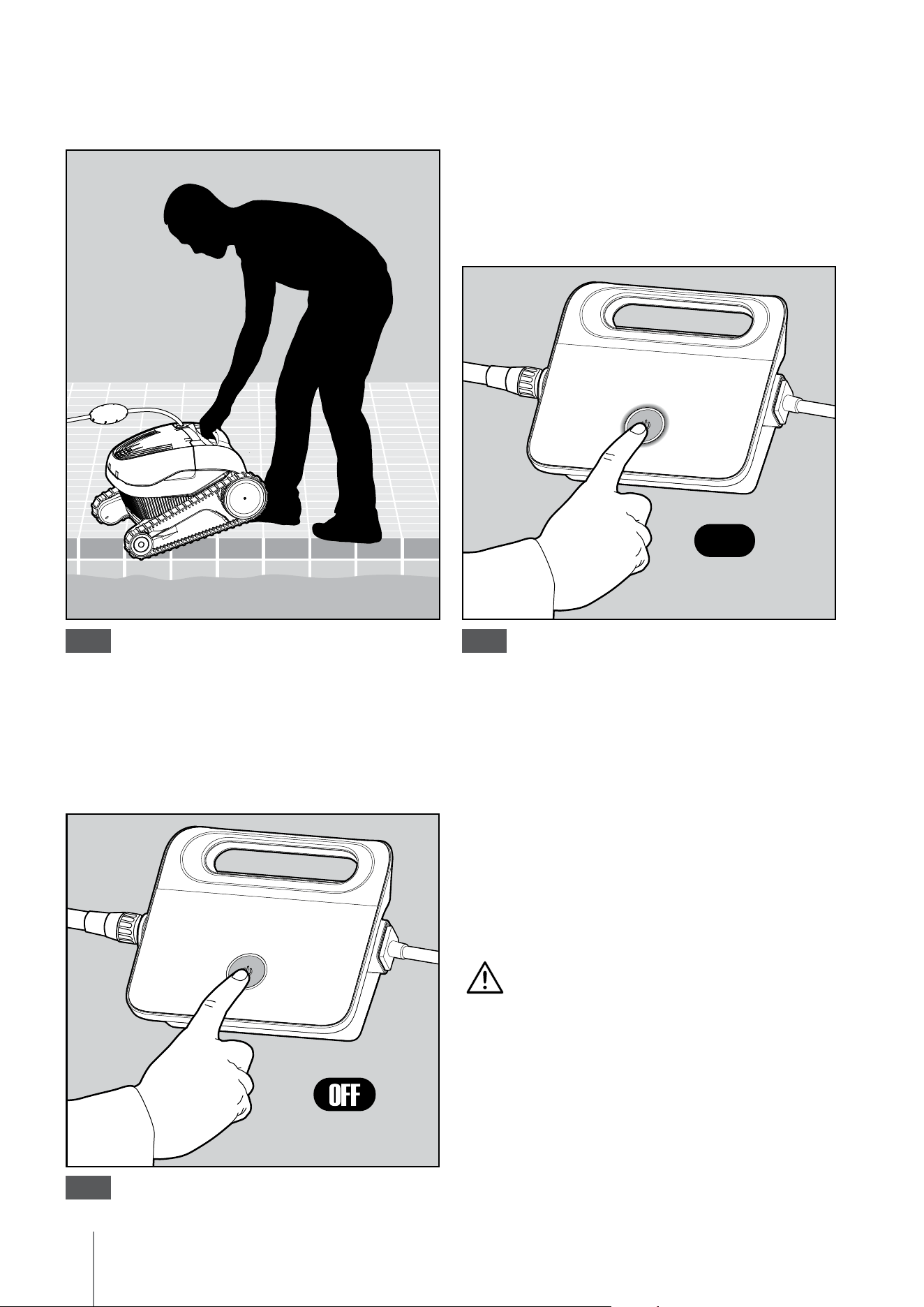 OFF