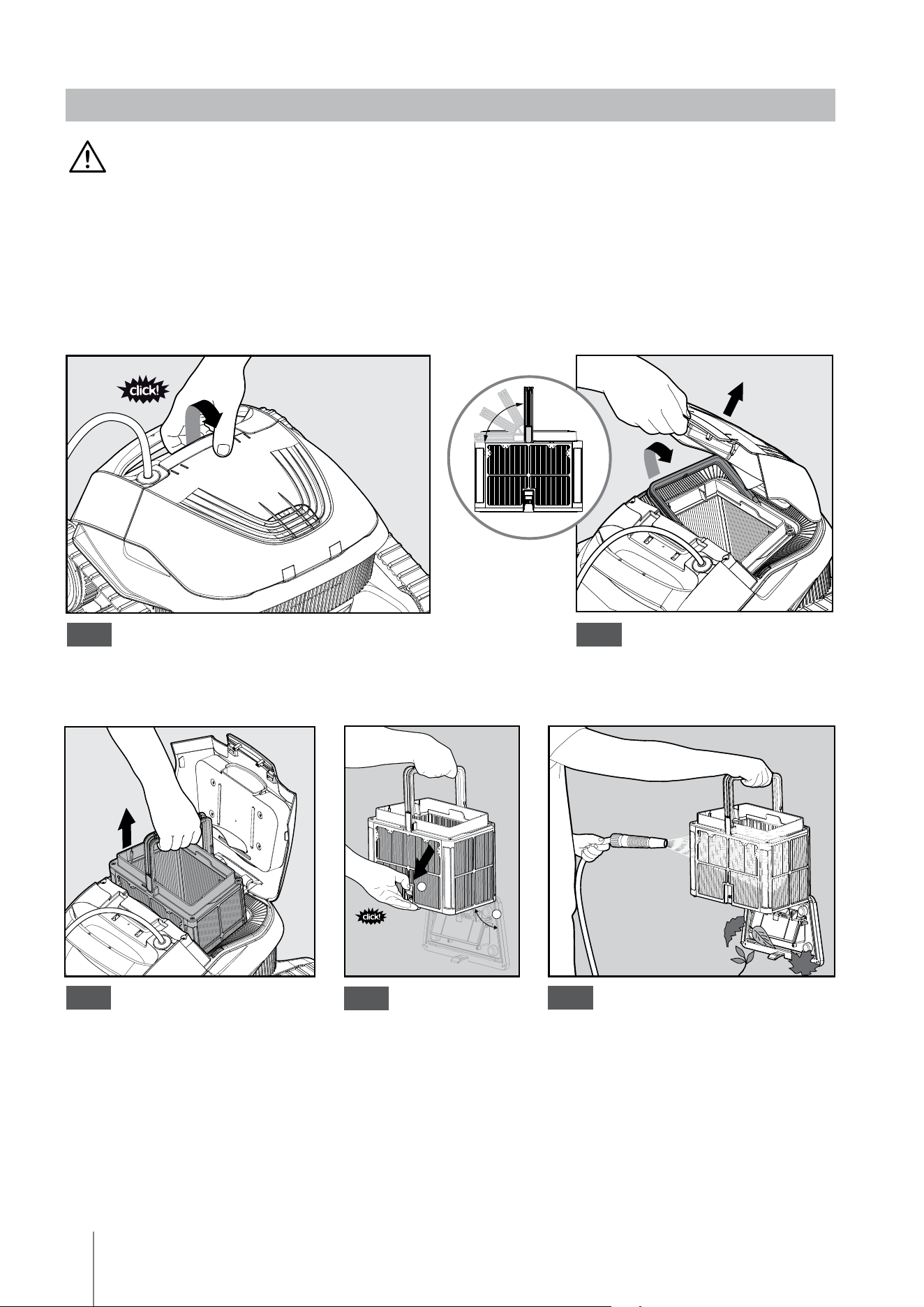 click!

click!