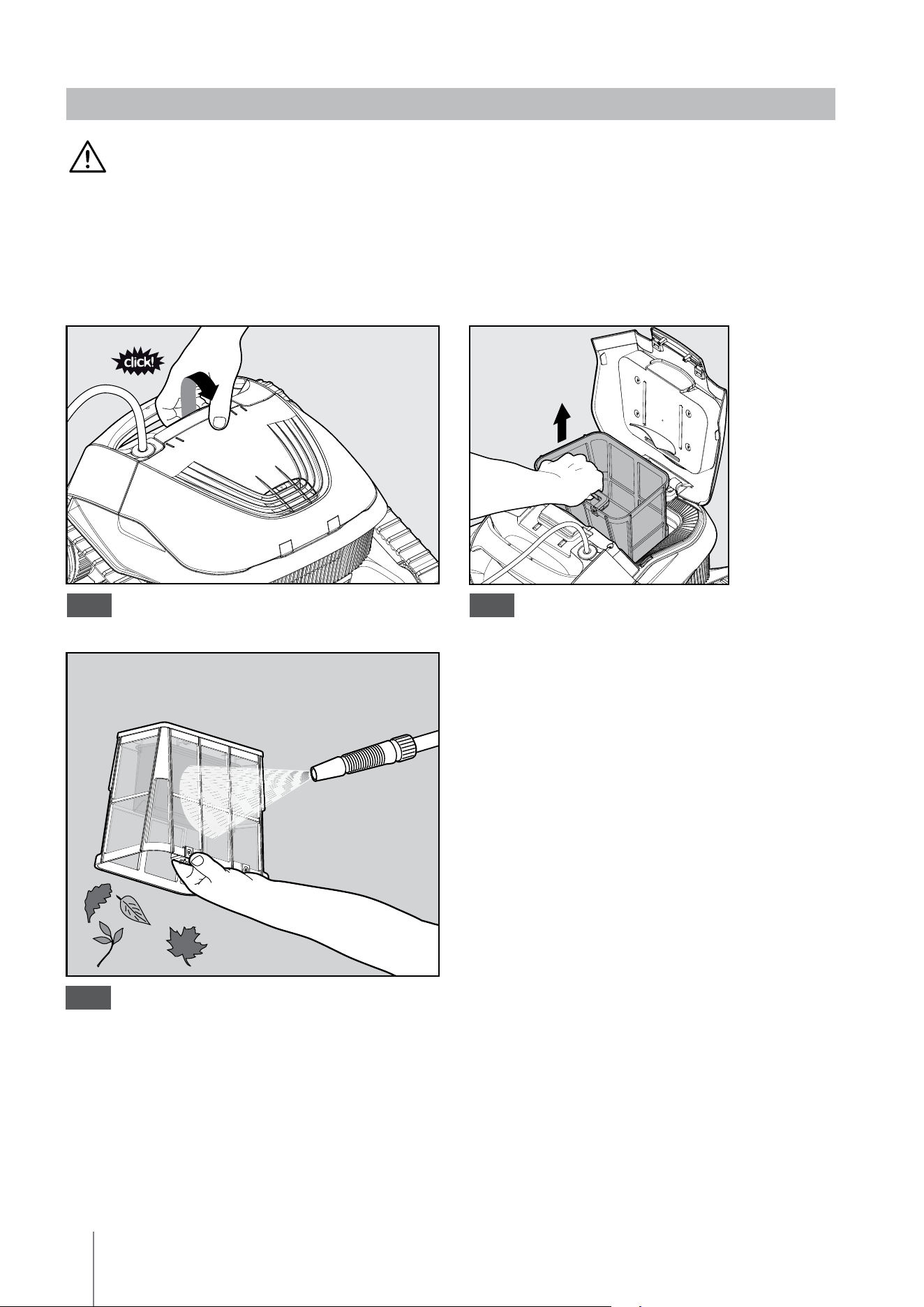 click!