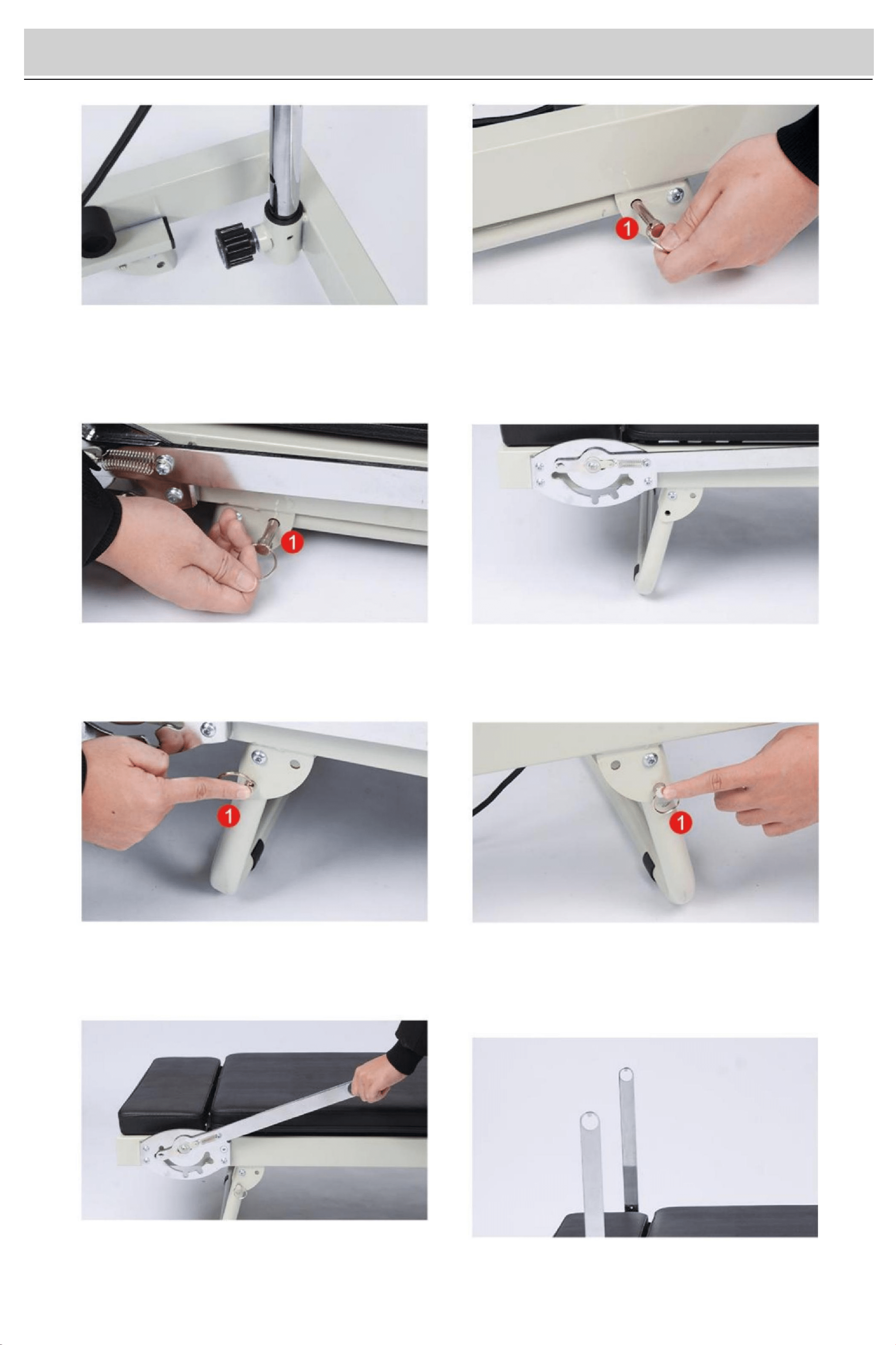 1

1

1

1