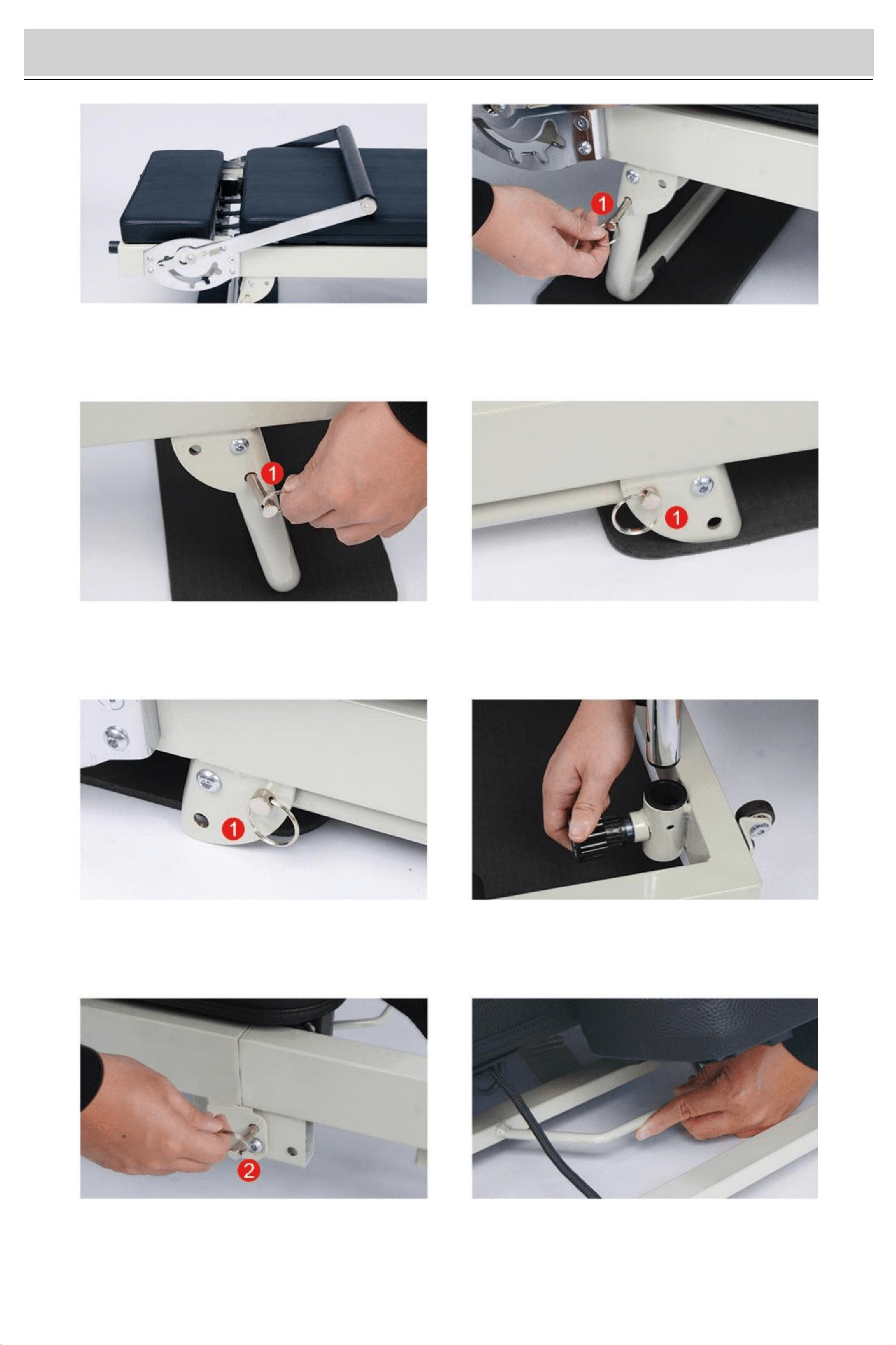 1

1

1

1

2