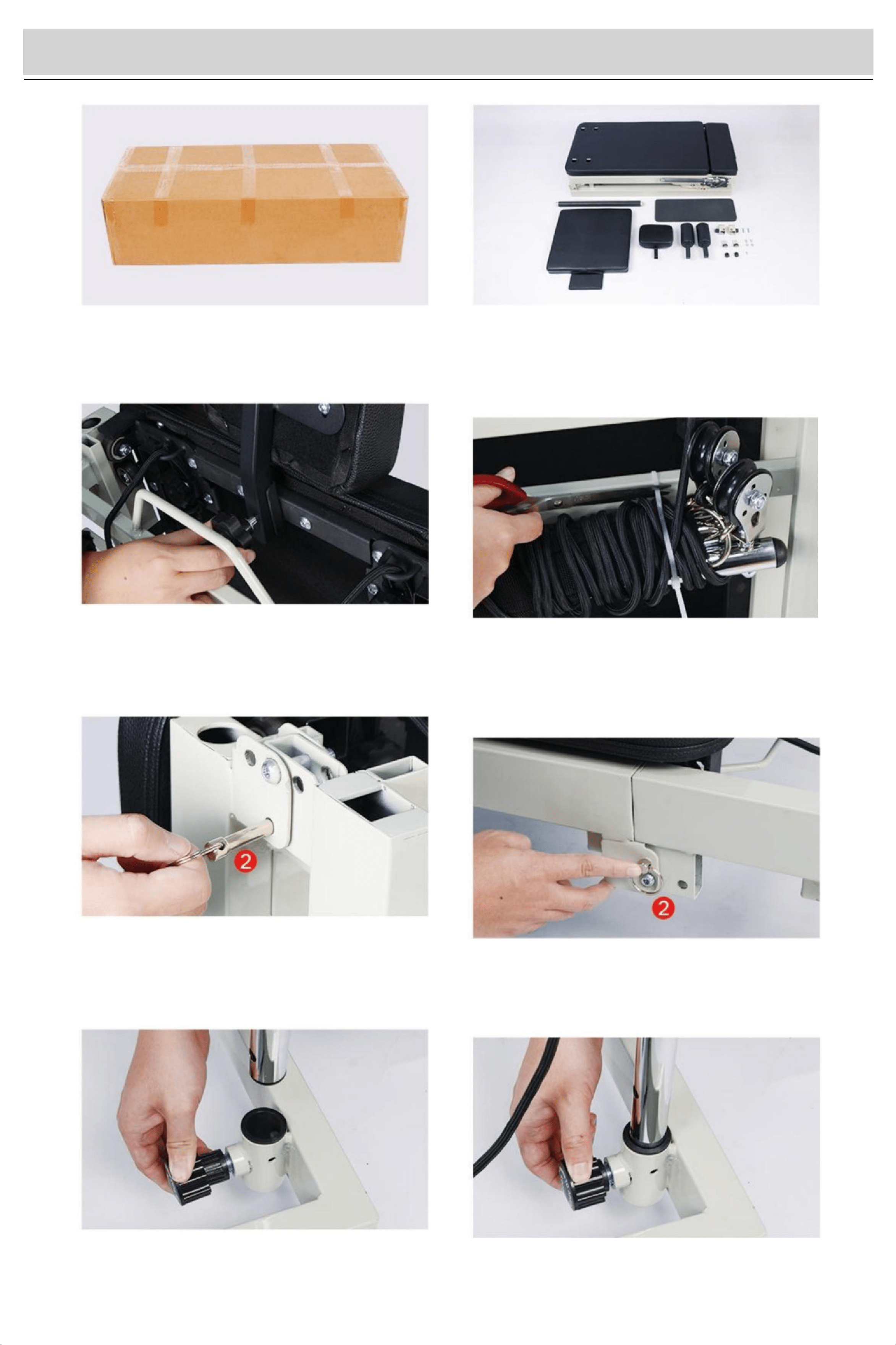 2

2