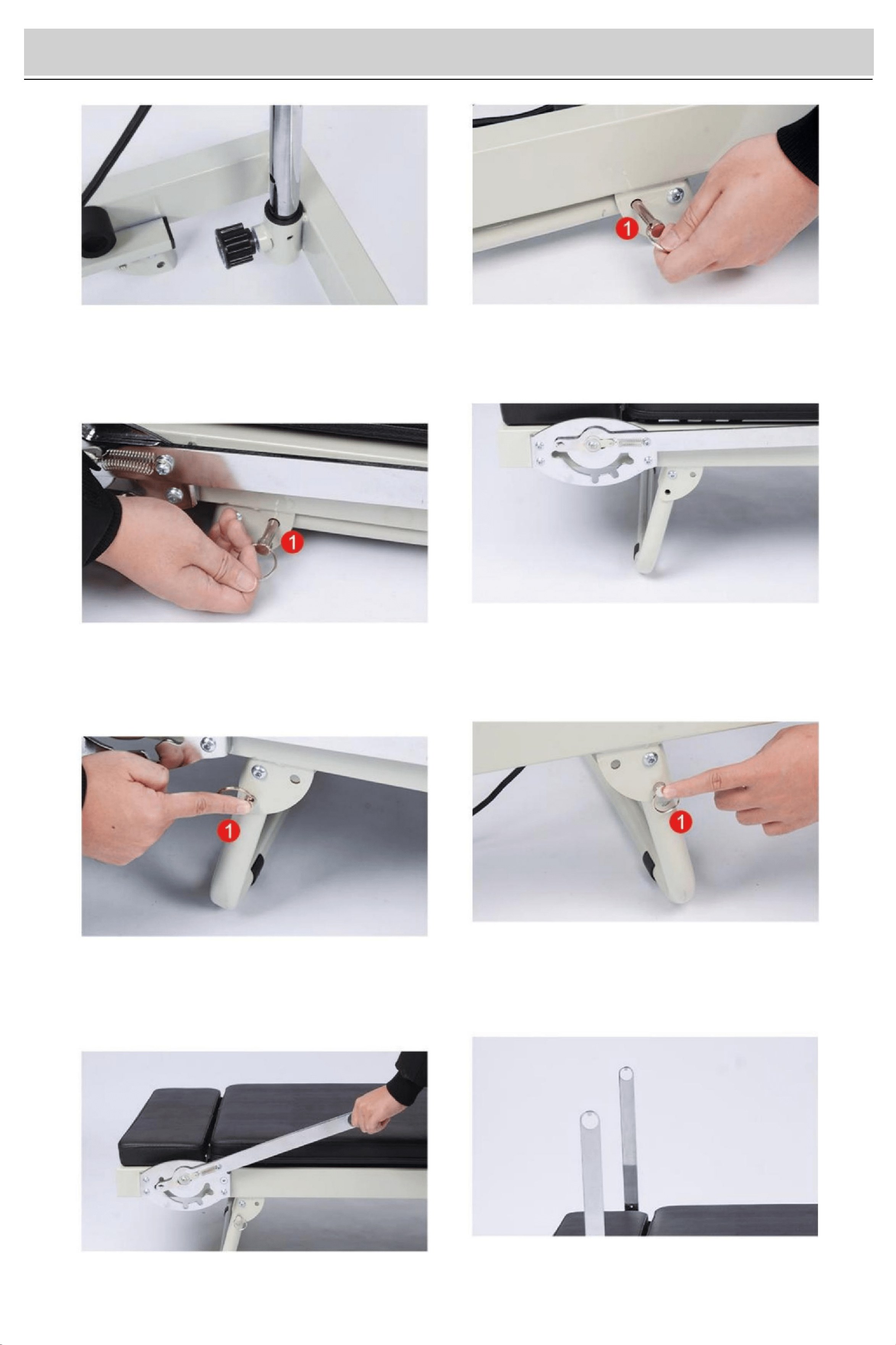 1

1

1

1