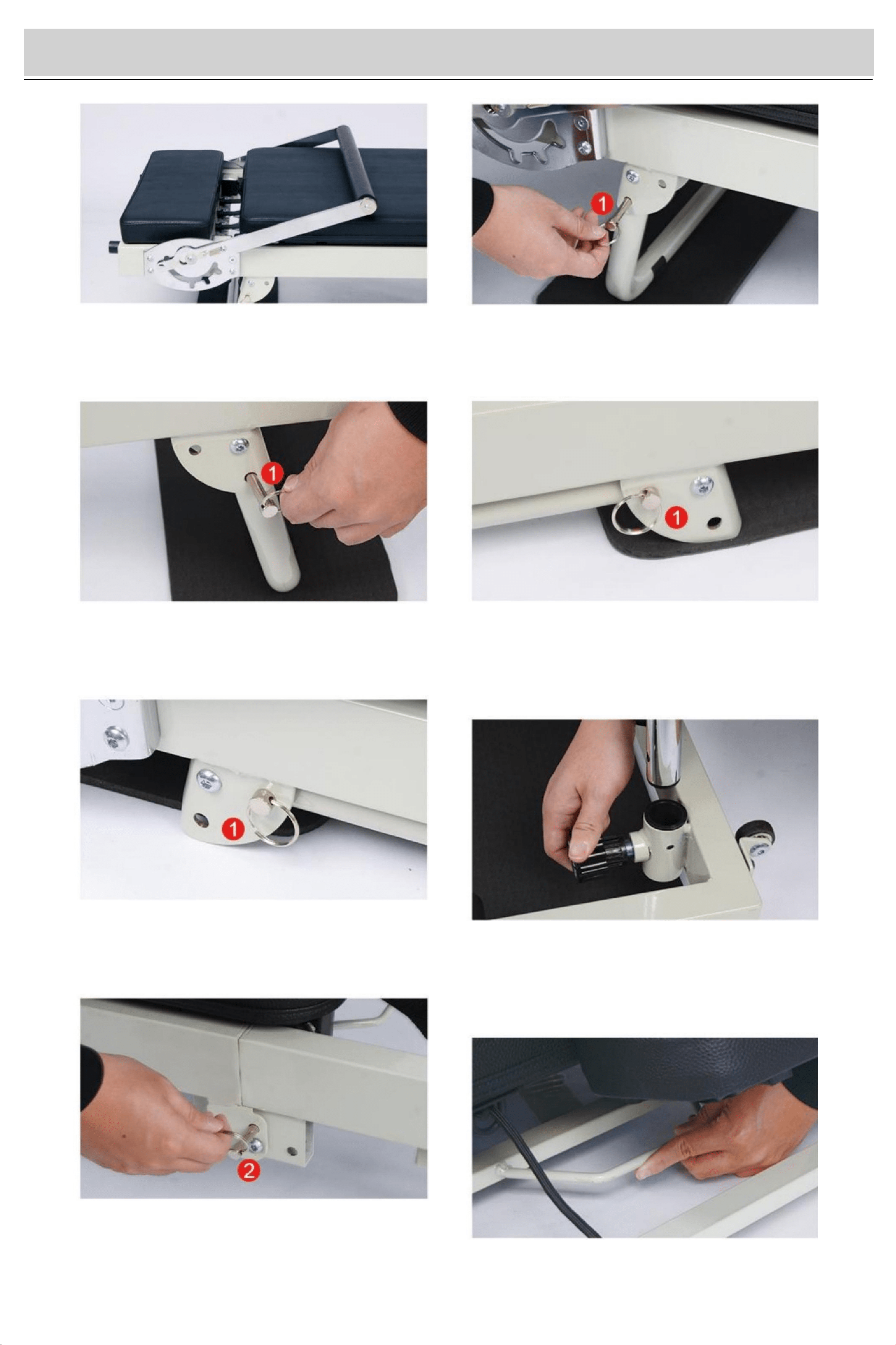 1

1

1

1

2