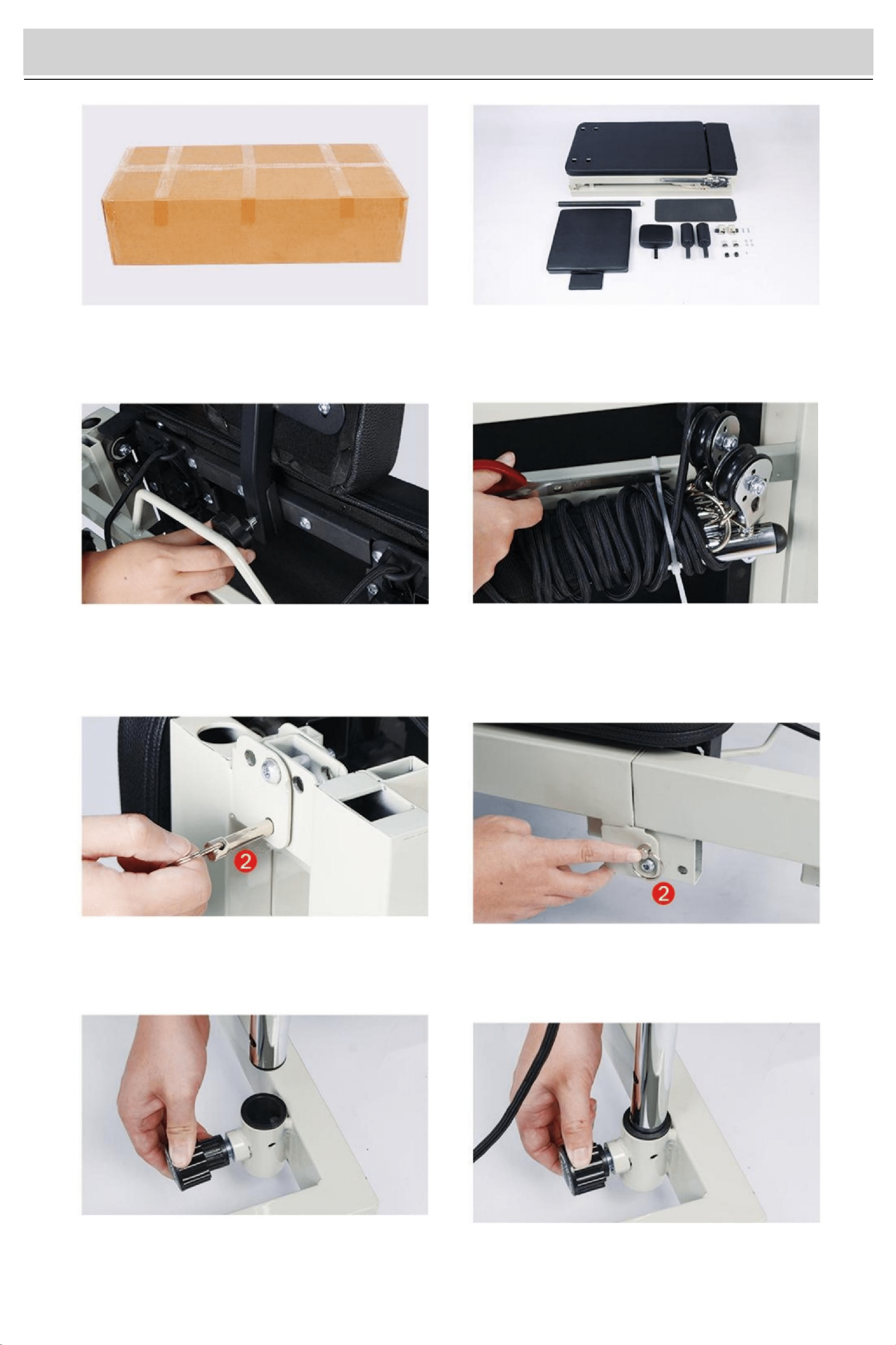 2

2