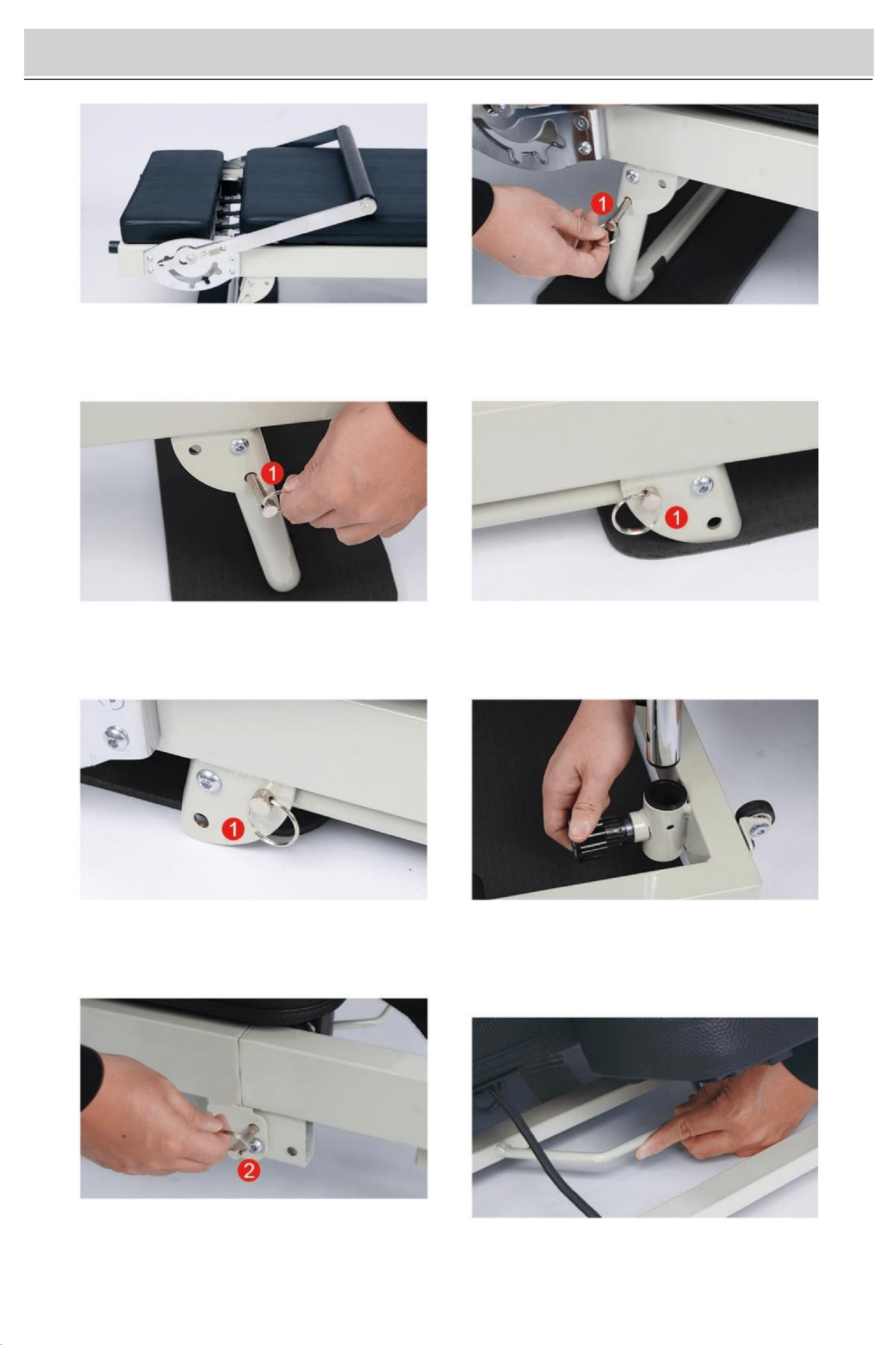 1

1

1

1

2