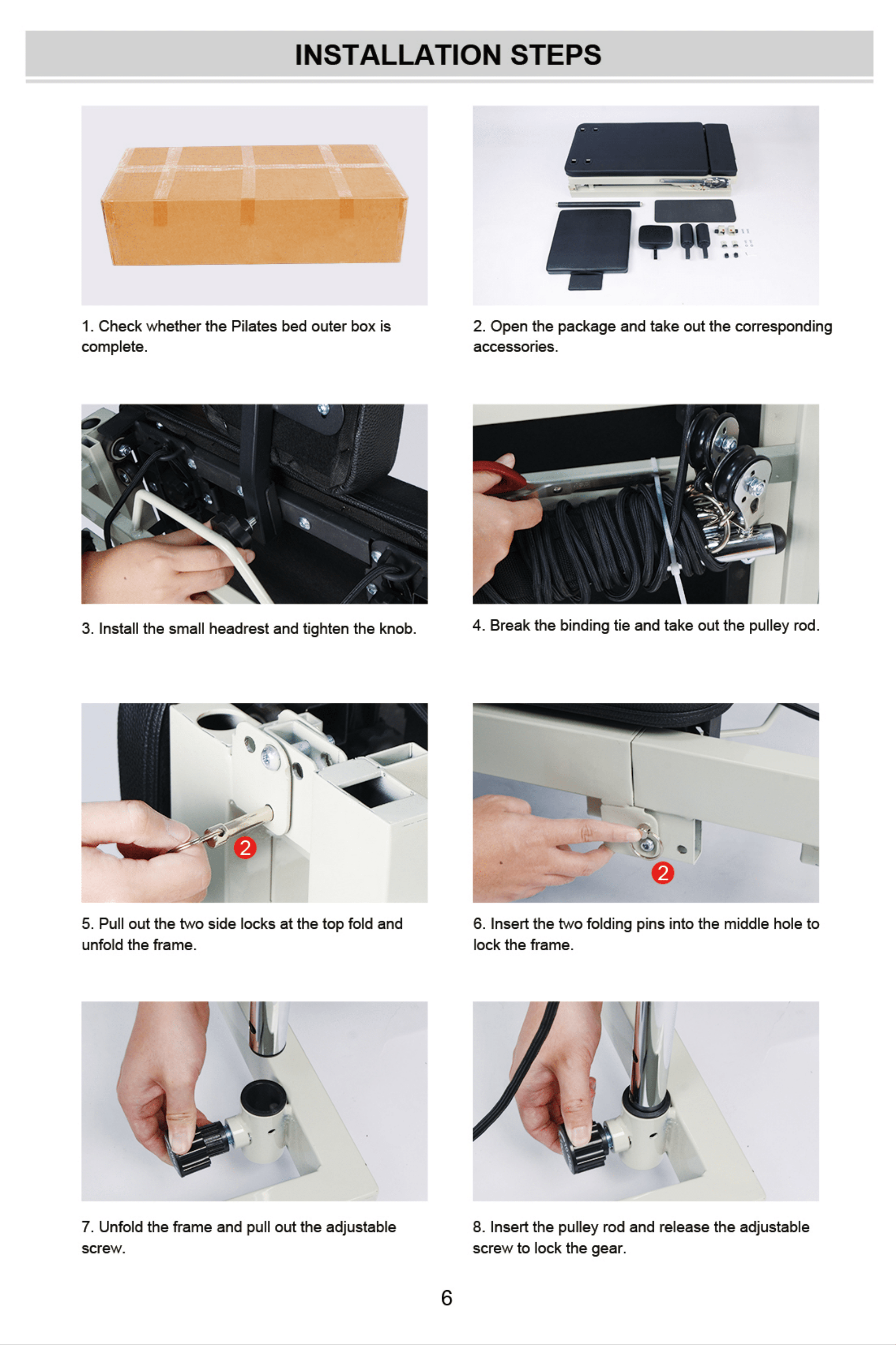 INSTALLATION STEPS

1. Check whether the Pilates bed outer box is complete.

2. Open the package and take out the corresponding accessories.

3. Install the small headrest and tighten the knob.

4. Break the binding tie and take out the pulley rod.

2

5. Pull out the two side locks at the top fold and unfold the frame.

2

6. Insert the two folding pins into the middle hole to lock the frame.

7. Unfold the frame and pull out the adjustable screw.

8. Insert the pulley rod and release the adjustable screw to lock the gear.

6