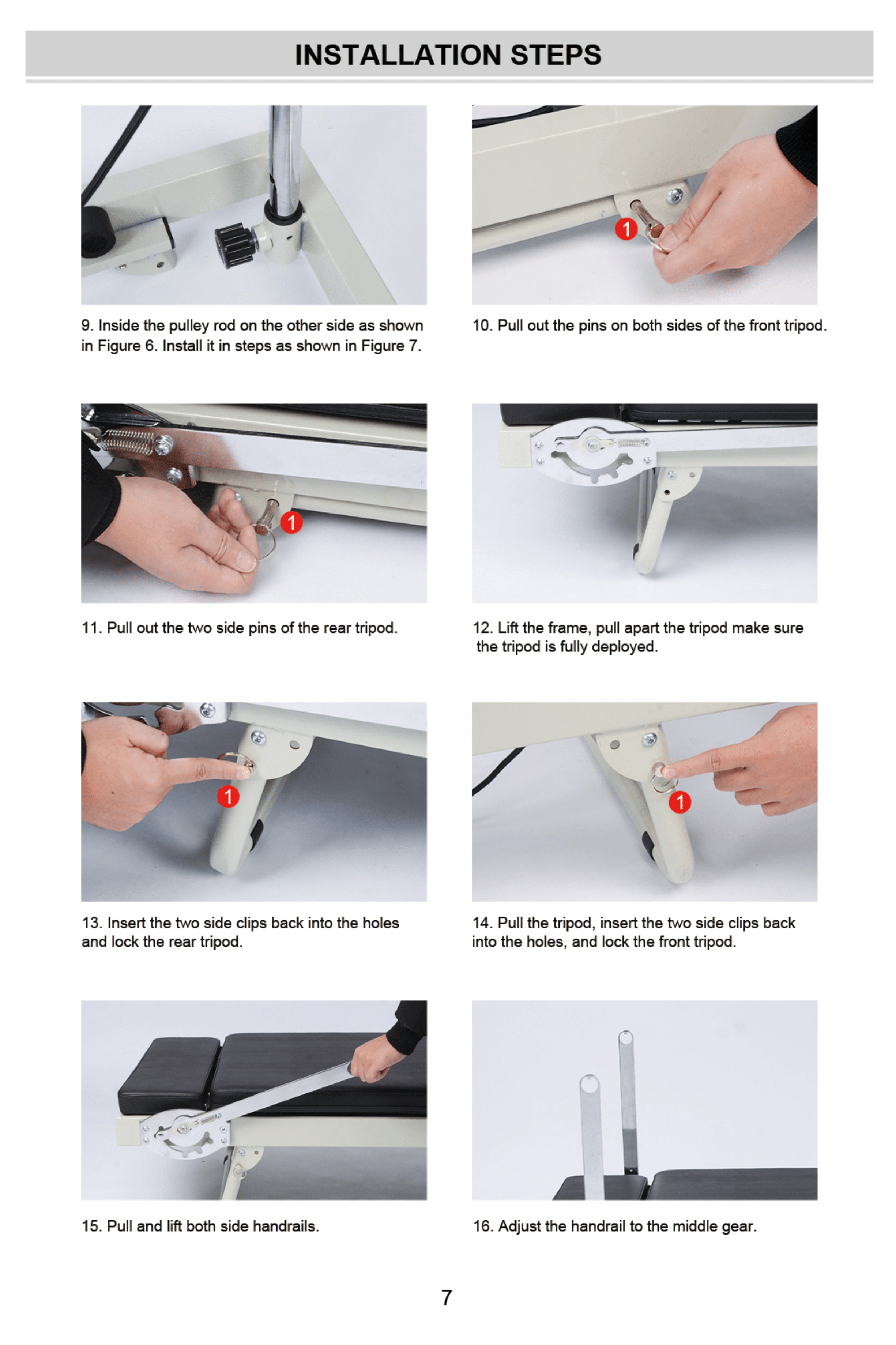 INSTALLATION STEPS

9. Inside the pulley rod on the other side as shown in Figure 6. Install it in steps as shown in Figure 7.

1

10. Pull out the pins on both sides of the front tripod.

1

11. Pull out the two side pins of the rear tripod.

12. Lift the frame, pull apart the tripod make sure the tripod is fully deployed.

1

13. Insert the two side clips back into the holes and lock the rear tripod.

1

14. Pull the tripod, insert the two side clips back into the holes, and lock the front tripod.

15. Pull and lift both side handrails.

16. Adjust the handrail to the middle gear.

7