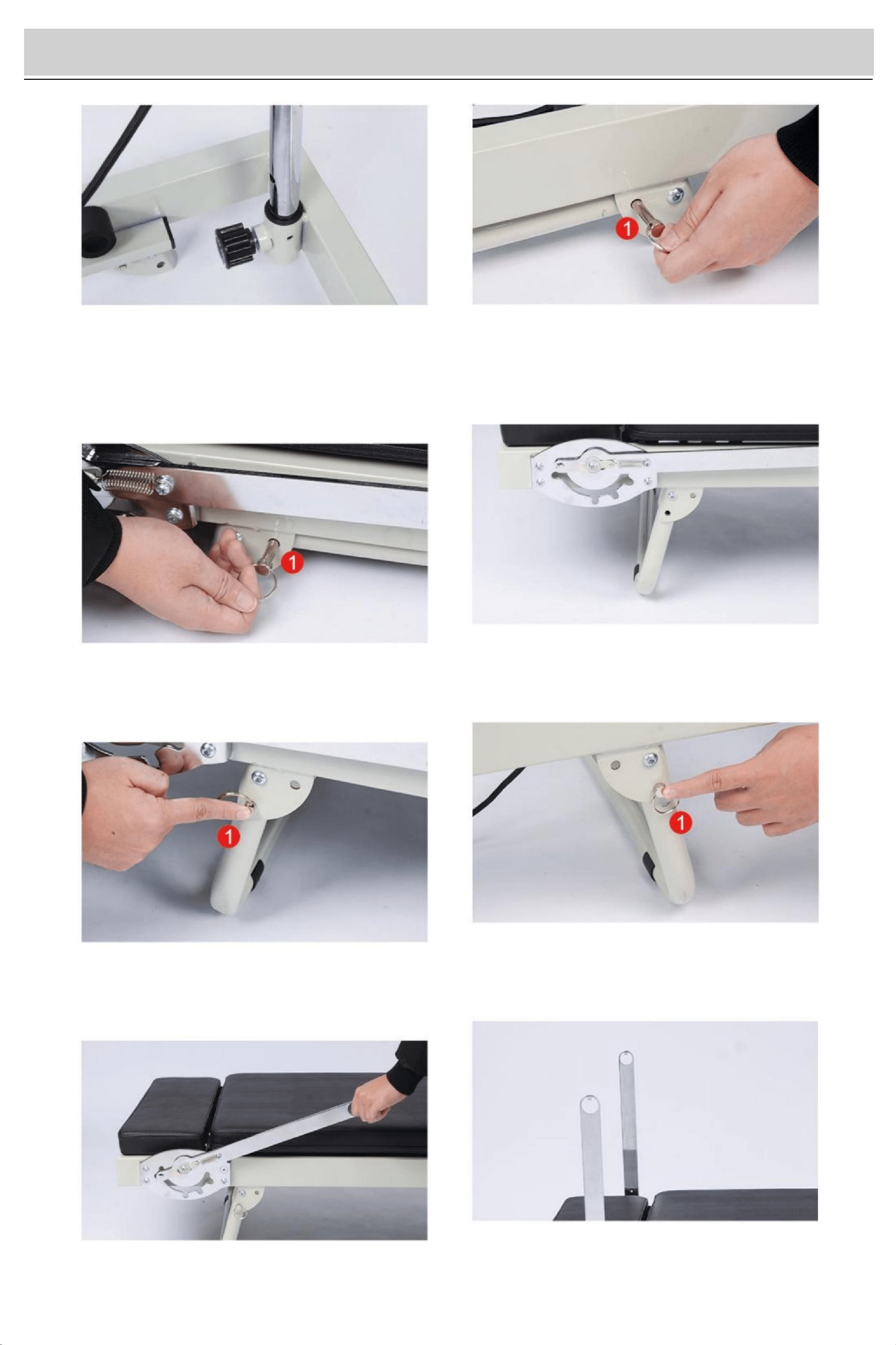 1

1

1

1