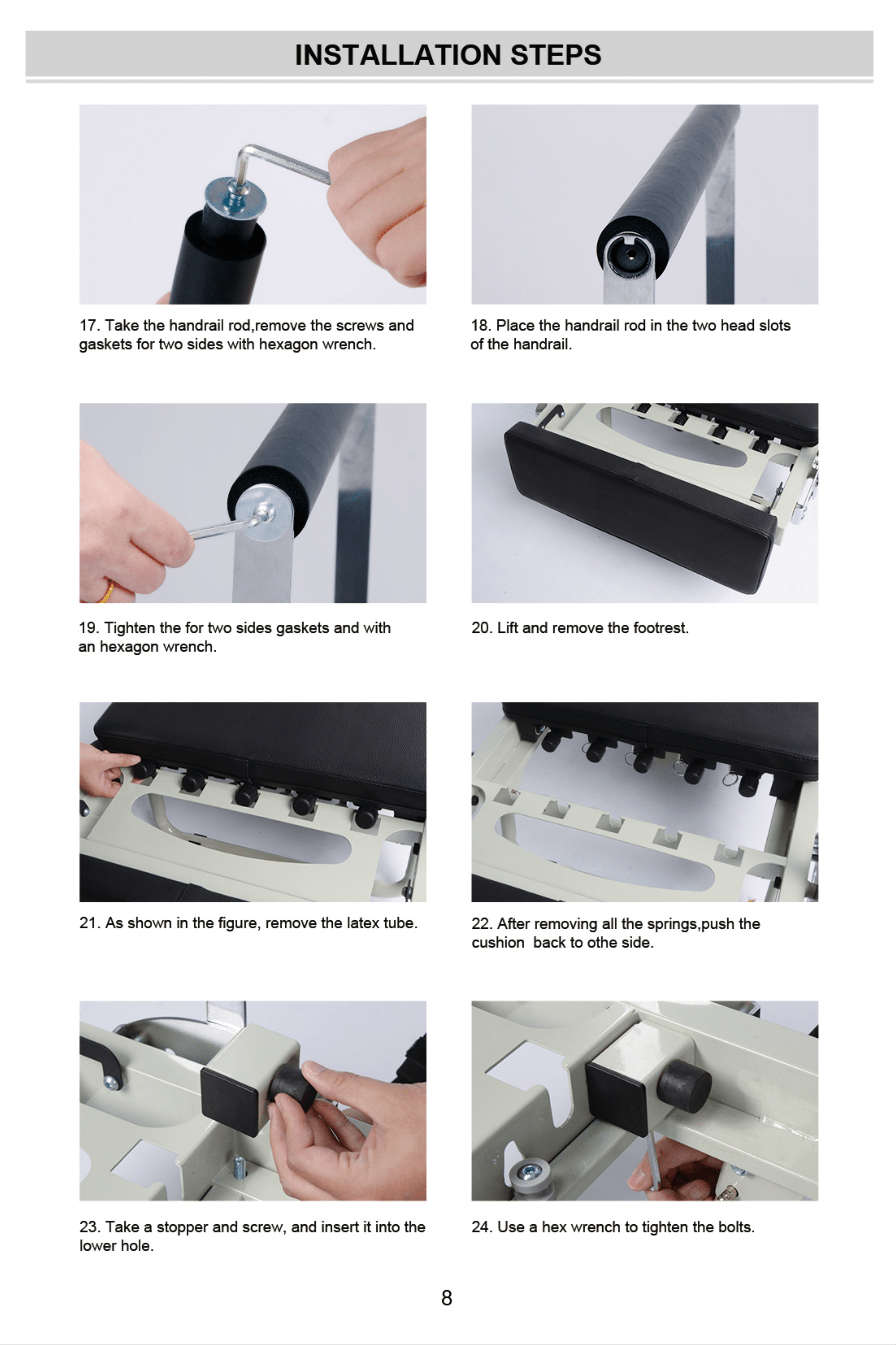 INSTALLATION STEPS

17. Take the handrail rod,remove the screws and gaskets for two sides with hexagon wrench.

18. Place the handrail rod in the two head slots of the handrail.

19. Tighten the for two sides gaskets and with an hexagon wrench.

20. Lift and remove the footrest.

21. As shown in the figure, remove the latex tube.

22. After removing all the springs,push the cushion back to othe side.

23. Take a stopper and screw, and insert it into the lower hole.

24. Use a hex wrench to tighten the bolts.

8