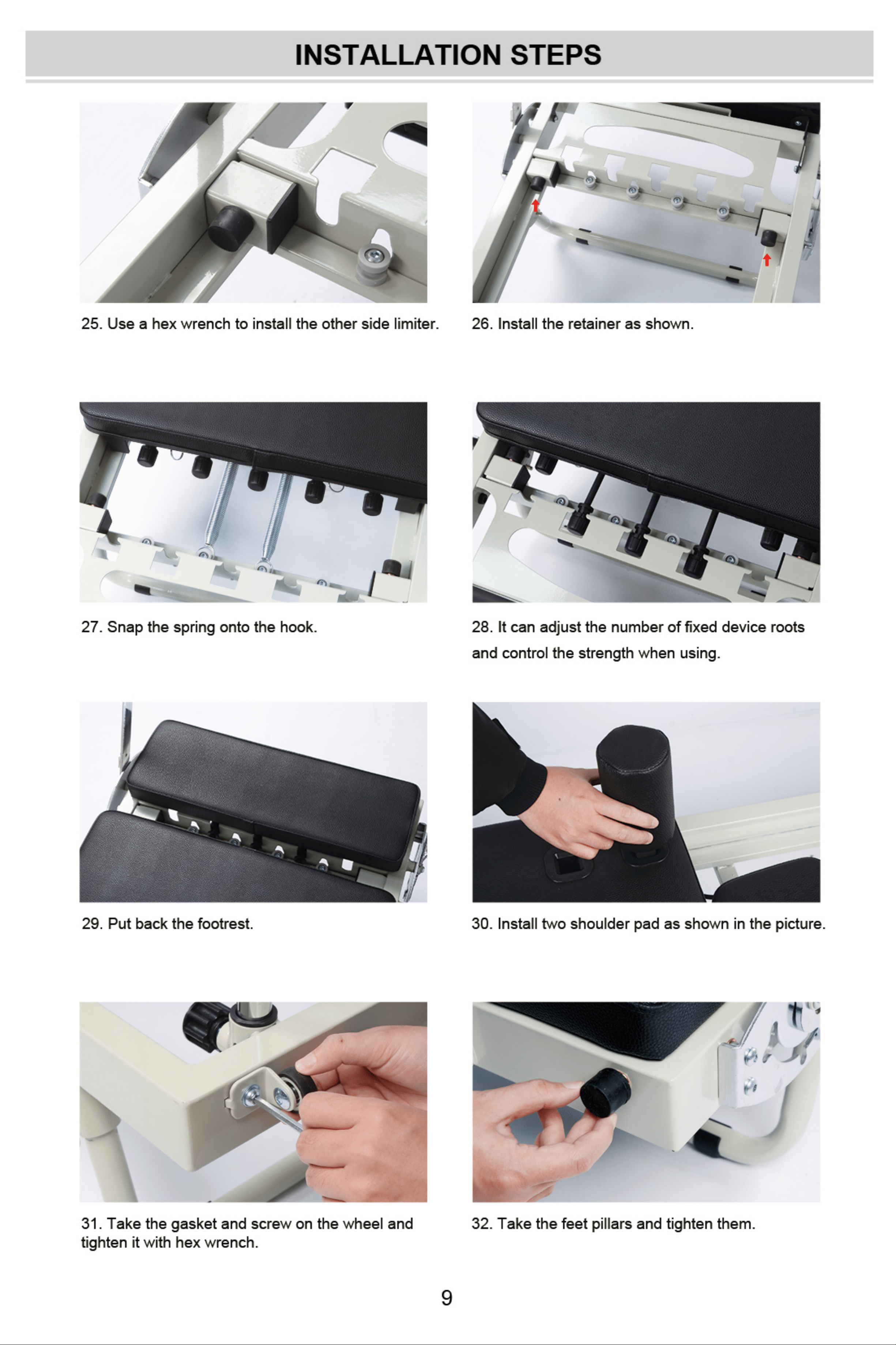 INSTALLATION STEPS

25. Use a hex wrench to install the other side limiter.

26. Install the retainer as shown.

27. Snap the spring onto the hook.

28. It can adjust the number of fixed device roots and control the strength when using.

29. Put back the footrest.

30. Install two shoulder pad as shown in the picture.

31. Take the gasket and screw on the wheel and tighten it with hex wrench.

32. Take the feet pillars and tighten them.

9