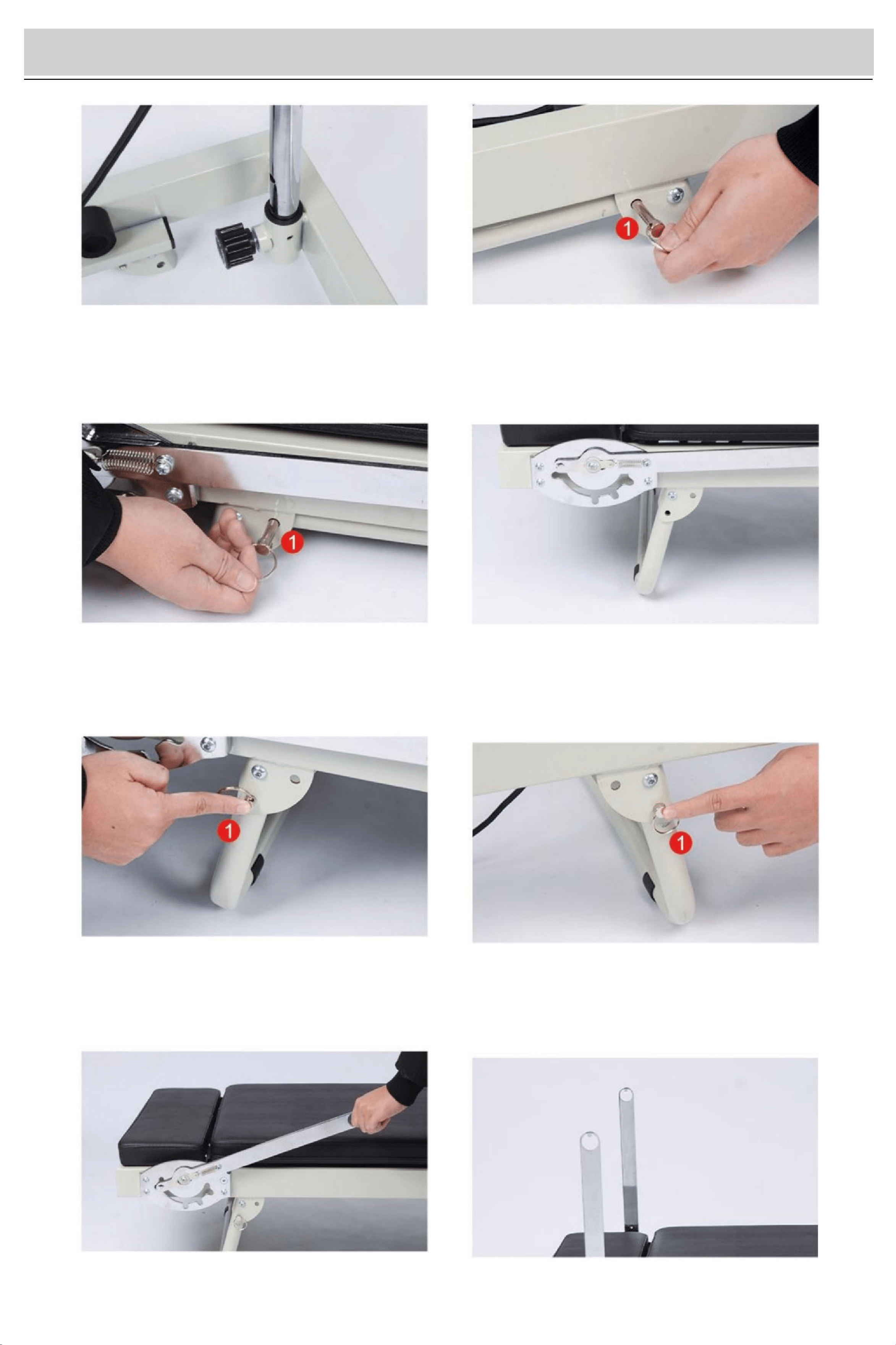 1

1

1

1