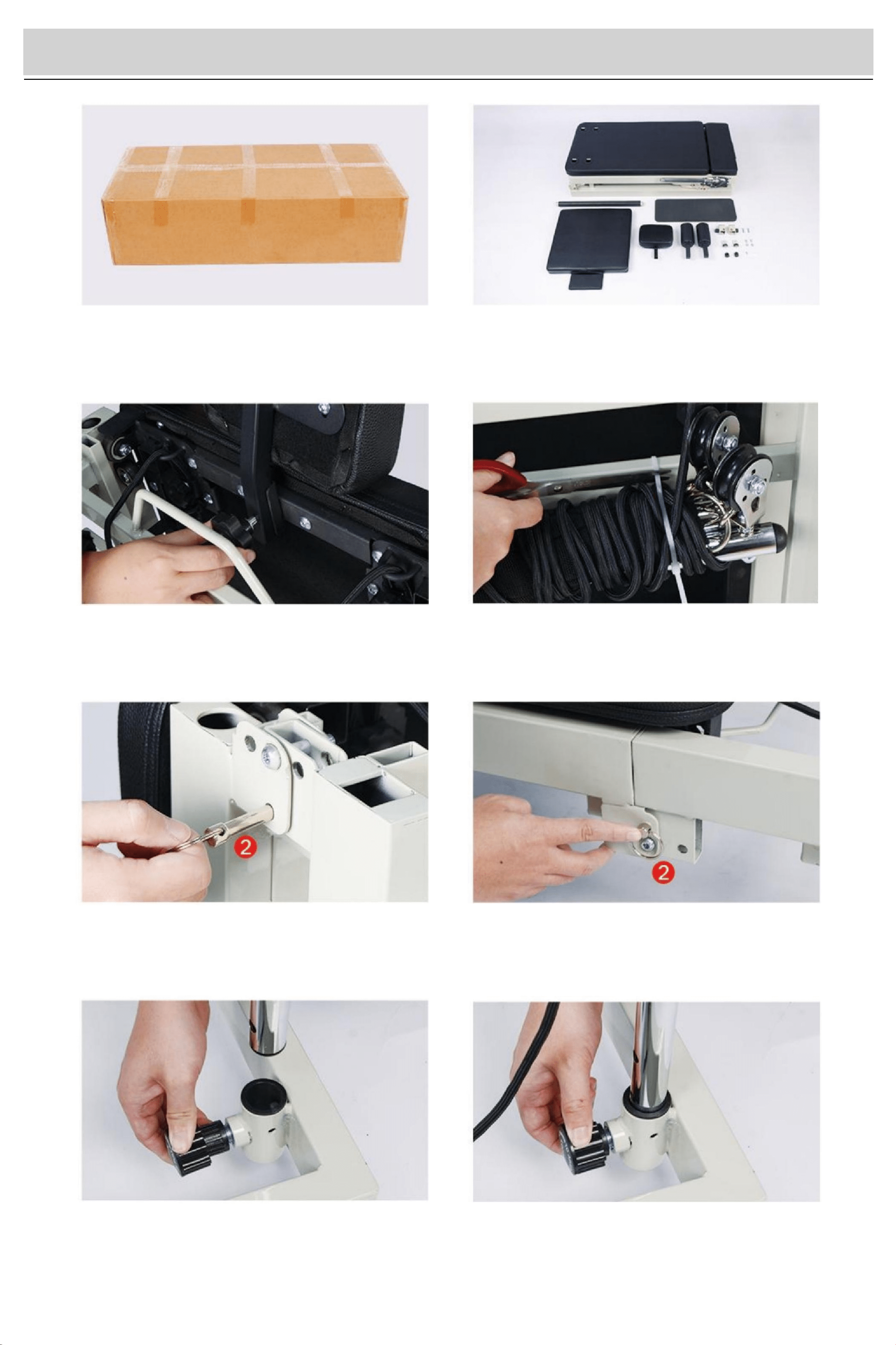 2

2