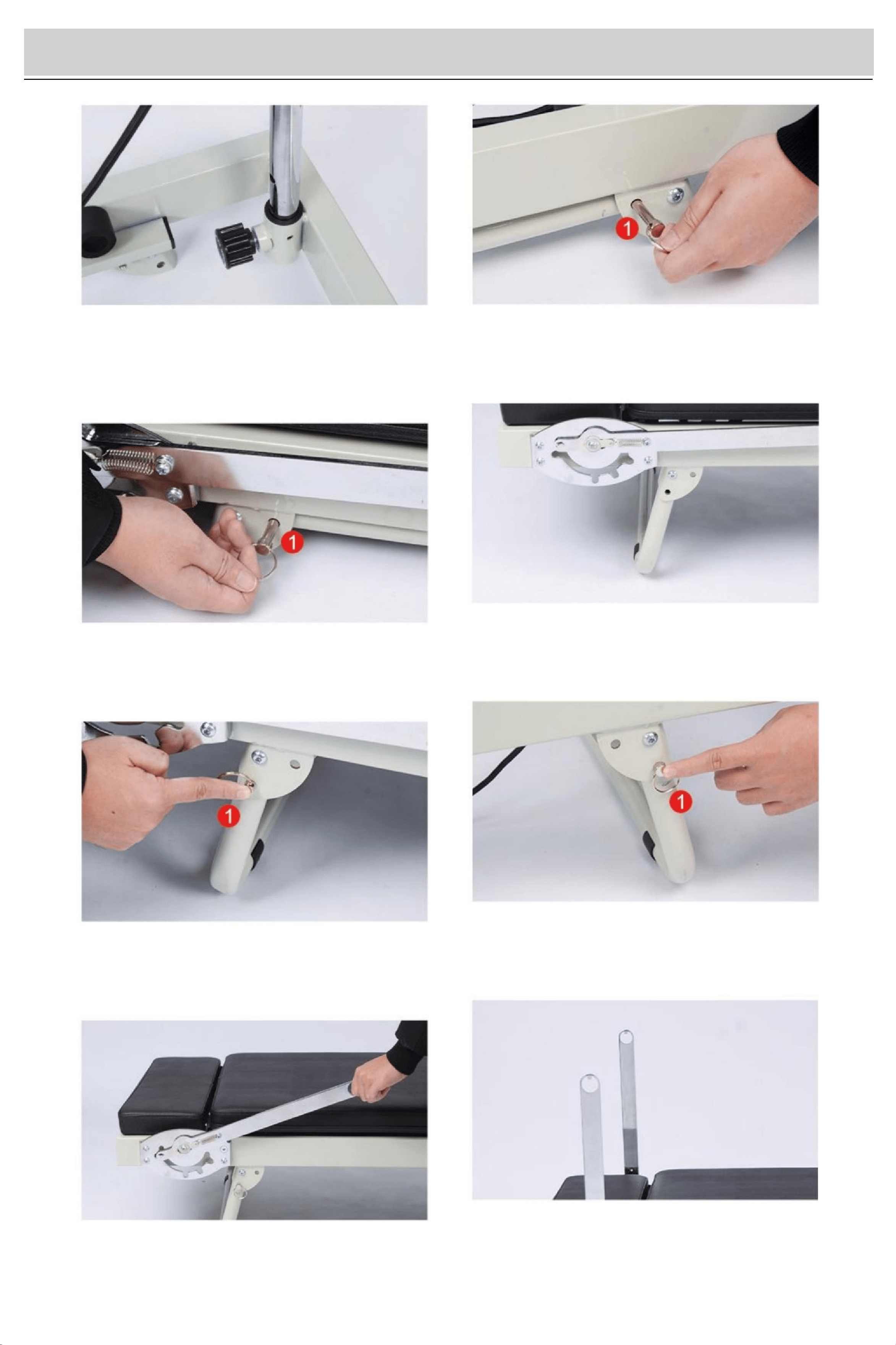 1

1

1

1