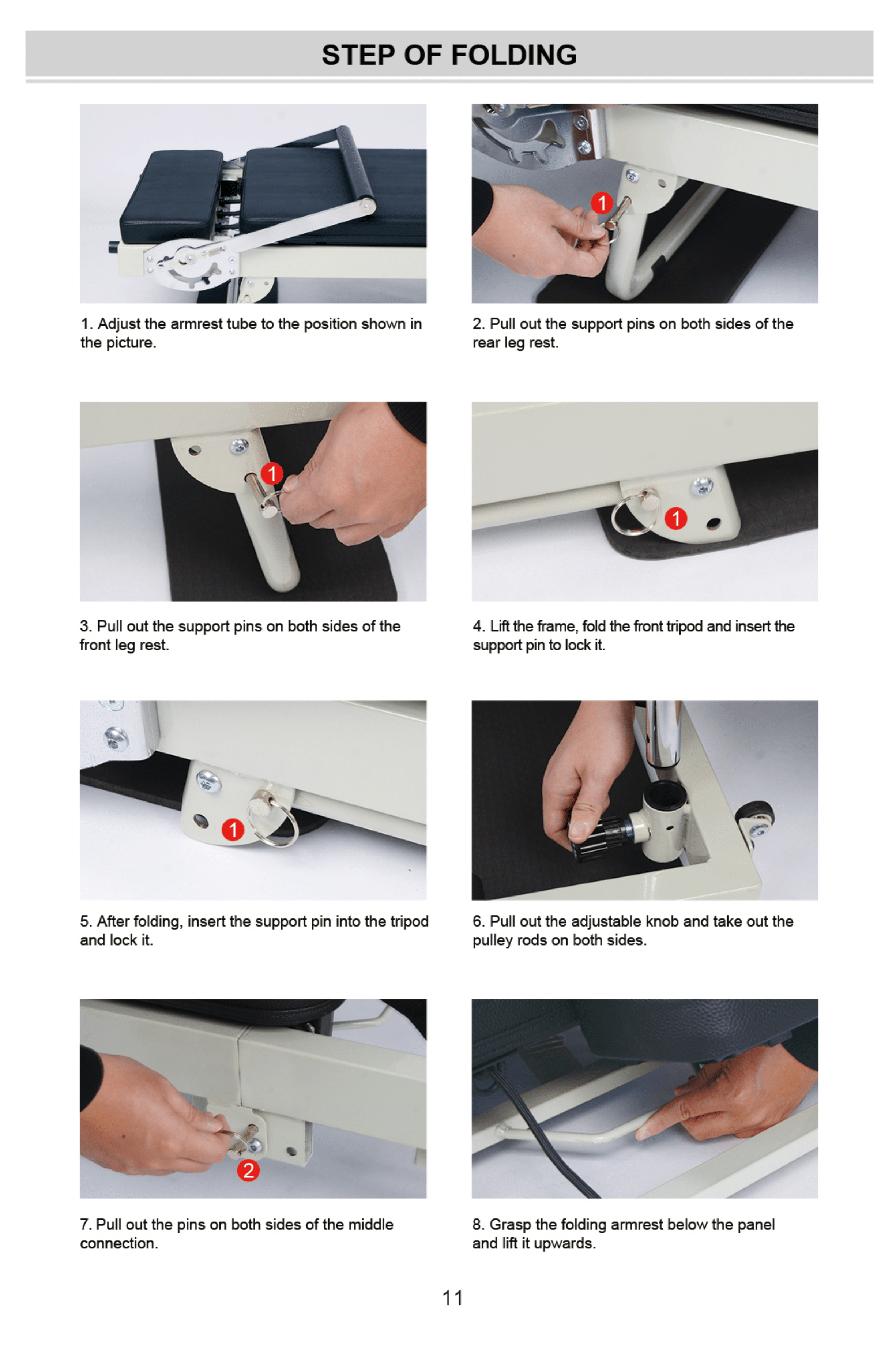 STEP OF FOLDING

1. Adjust the armrest tube to the position shown in the picture.

1

2. Pull out the support pins on both sides of the rear leg rest.

1

3. Pull out the support pins on both sides of the front leg rest.

1

4. Lift the frame, fold the front tripod and insert the support pin to lock it.

1

5. After folding, insert the support pin into the tripod and lock it.

6. Pull out the adjustable knob and take out the pulley rods on both sides.

2

7. Pull out the pins on both sides of the middle connection.

8. Grasp the folding armrest below the panel and lift it upwards.

11