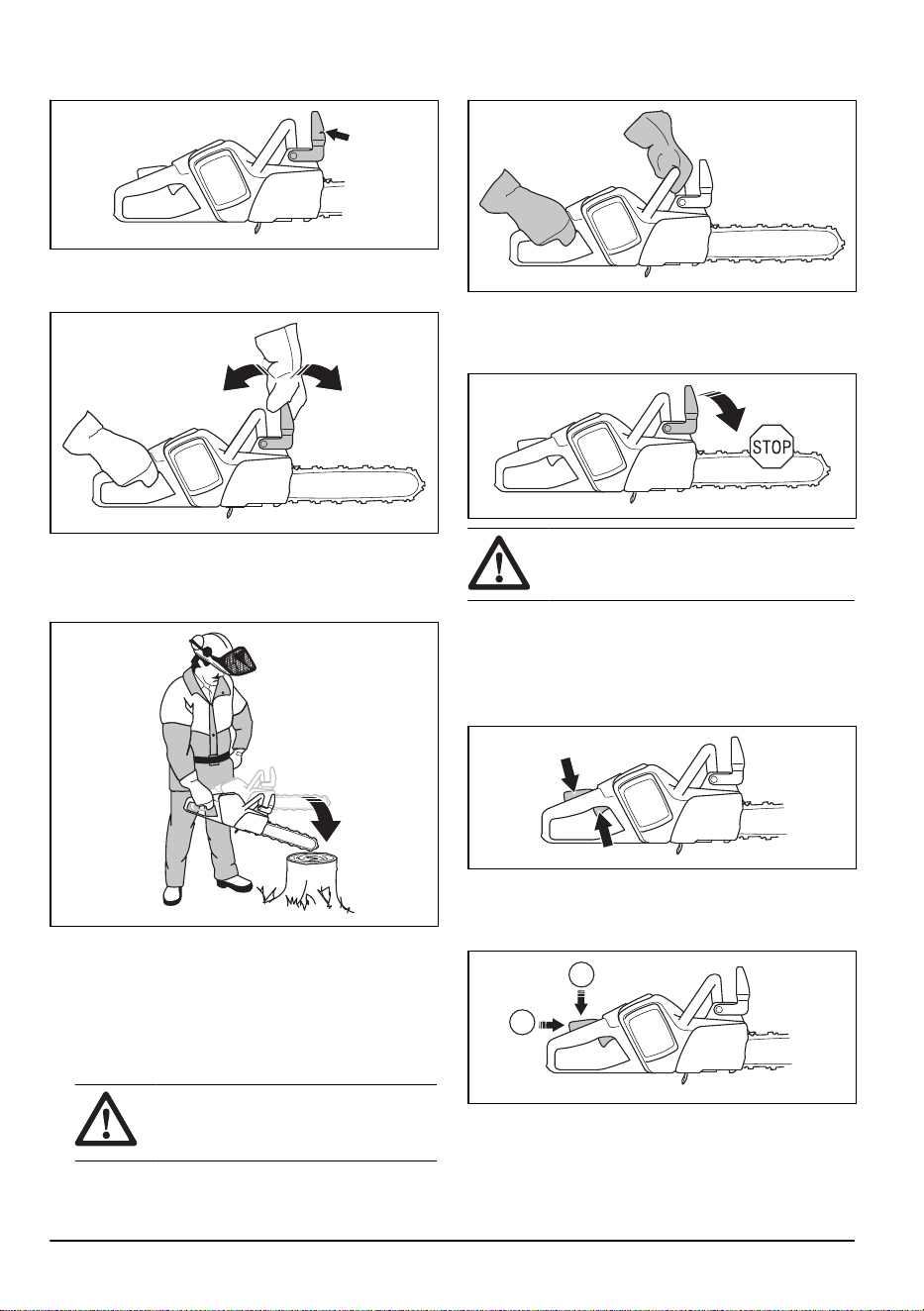 STOP